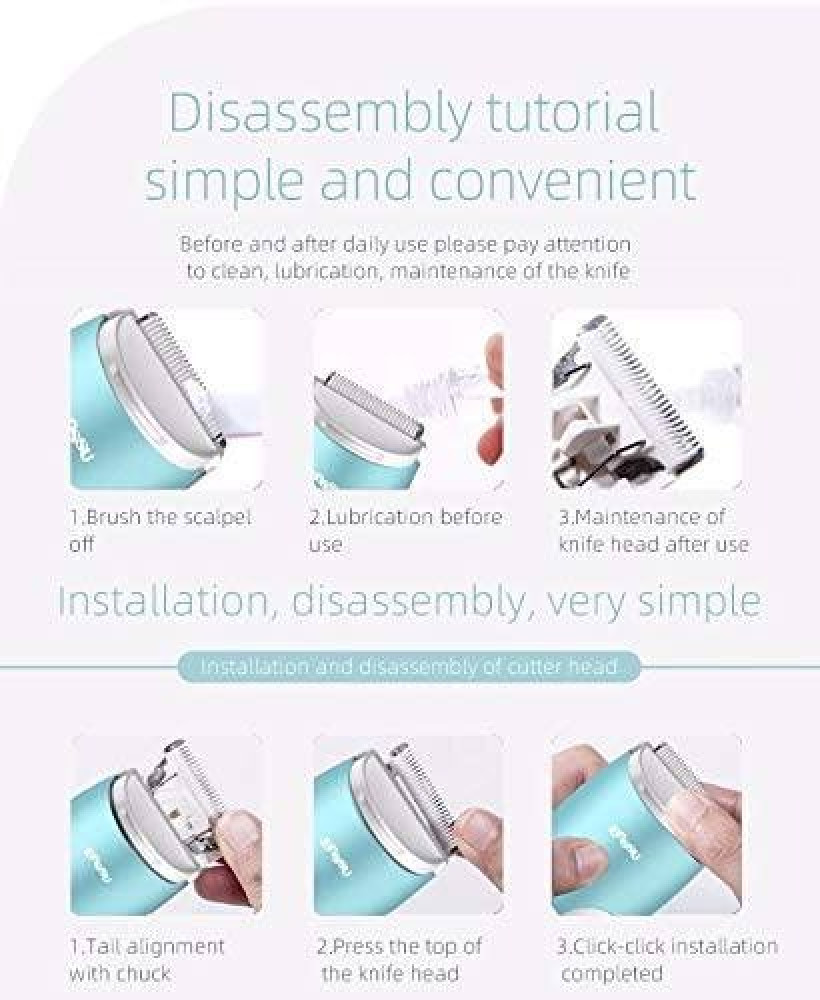 Disassembly tutorial simple and convenient

Before and after daily use please pay attention to clean, lubrication, maintenance of the knife

1.Brush the scalpel off

2.Lubrication before use

3.Maintenance of knife head after use

Installation, disassembly, very simple

Installation and disassembly of cutter head

1.Tail alignment with chuck

2.Press the top of the knife head

3.Click-click installation completed