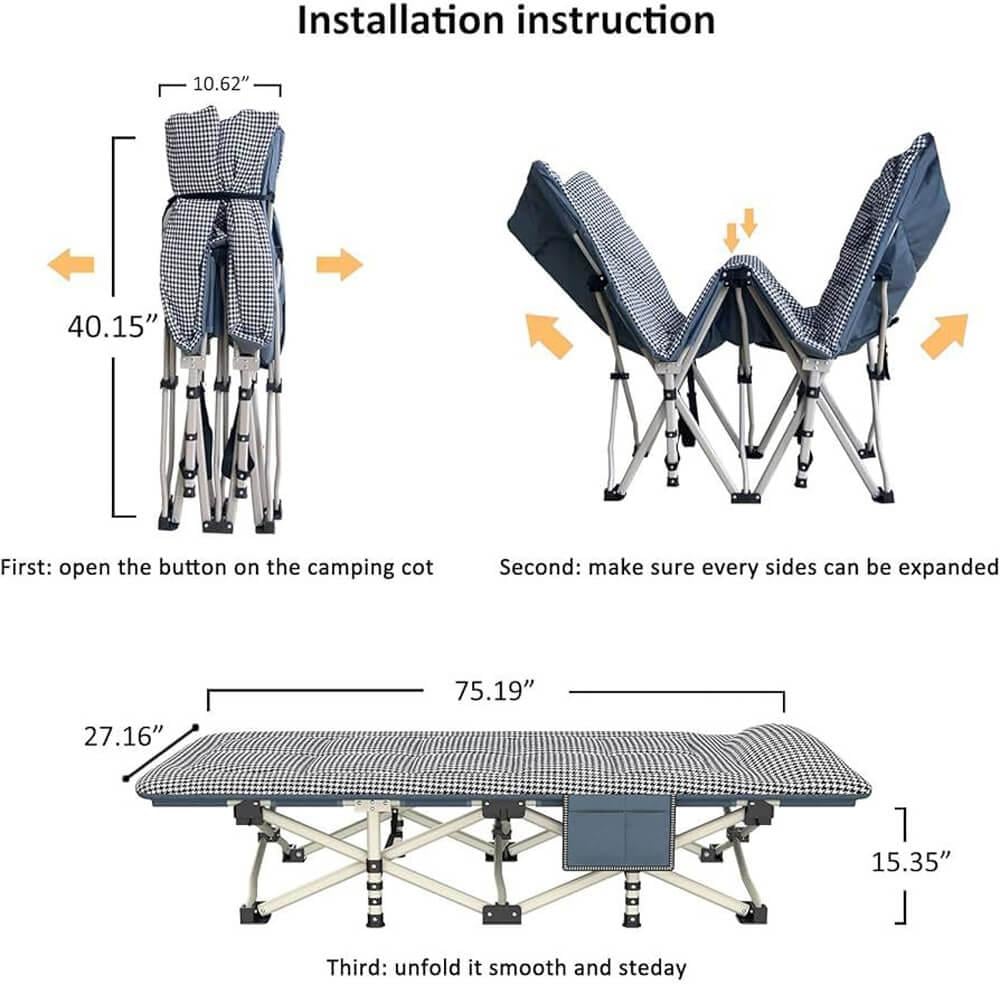 Installation instruction

10.62"

40.15"

First: open the button on the camping cot

Second: make sure every sides can be expanded

75.19"

27.16"

15.35"

Third: unfold it smooth and steday