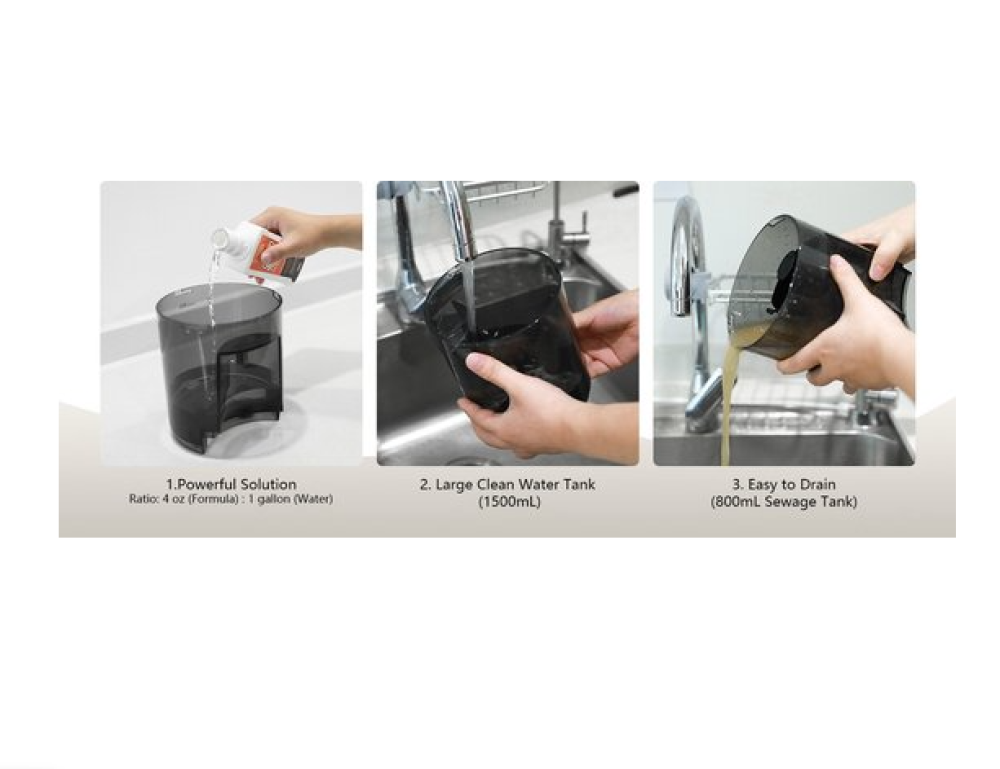 1.Powerful Solution
Ratio: 4 oz (Formula) : 1 gallon (Water)

2. Large Clean Water Tank
(1500mL)

3. Easy to Drain
(800mL Sewage Tank)