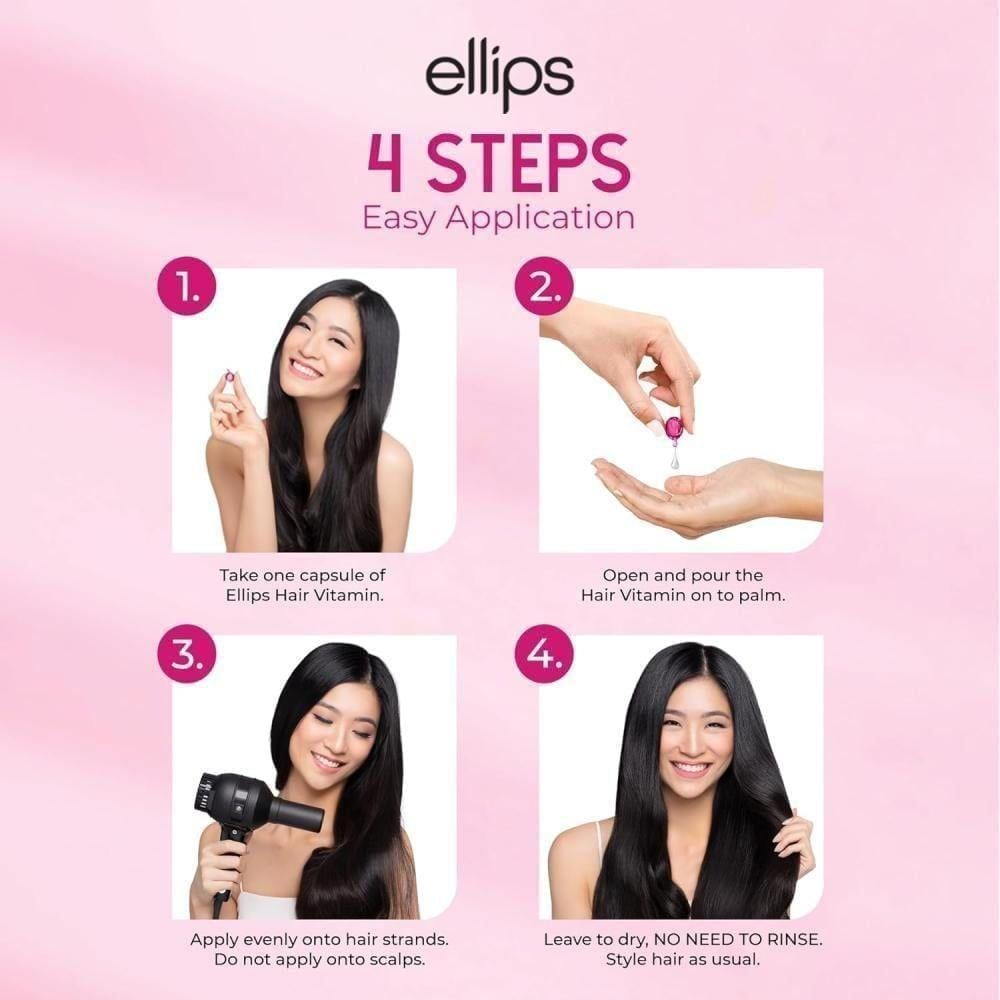 ellips

4 STEPS
Easy Application

1.

Take one capsule of Ellips Hair Vitamin.

2.

Open and pour the Hair Vitamin on to palm.

3.

Apply evenly onto hair strands. Do not apply onto scalps.

4.

Leave to dry, NO NEED TO RINSE. Style hair as usual.