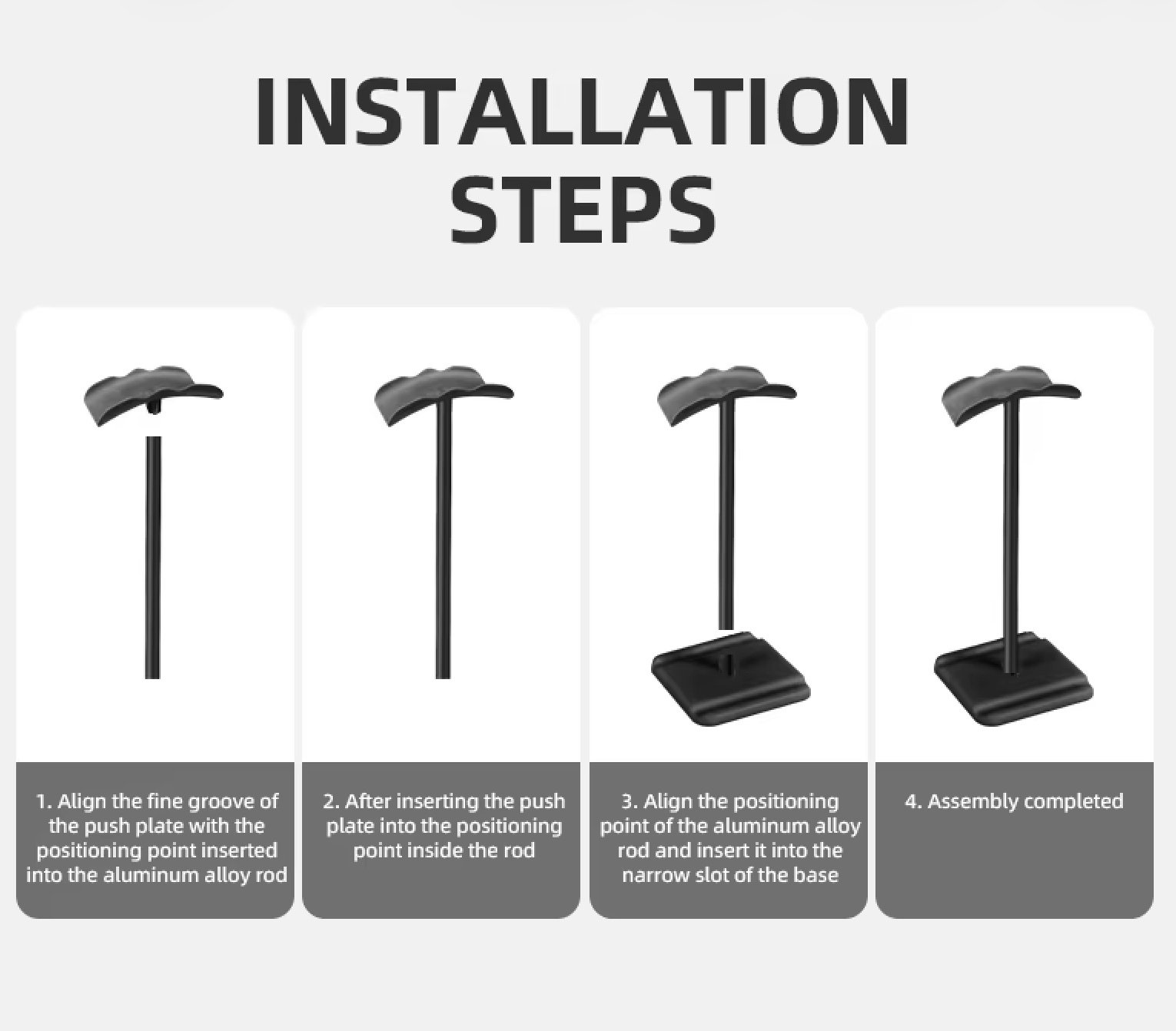 INSTALLATION STEPS

1. Align the fine groove of the push plate with the positioning point inserted into the aluminum alloy rod

2. After inserting the push plate into the positioning point inside the rod

3. Align the positioning point of the aluminum alloy rod and insert it into the narrow slot of the base

4. Assembly completed