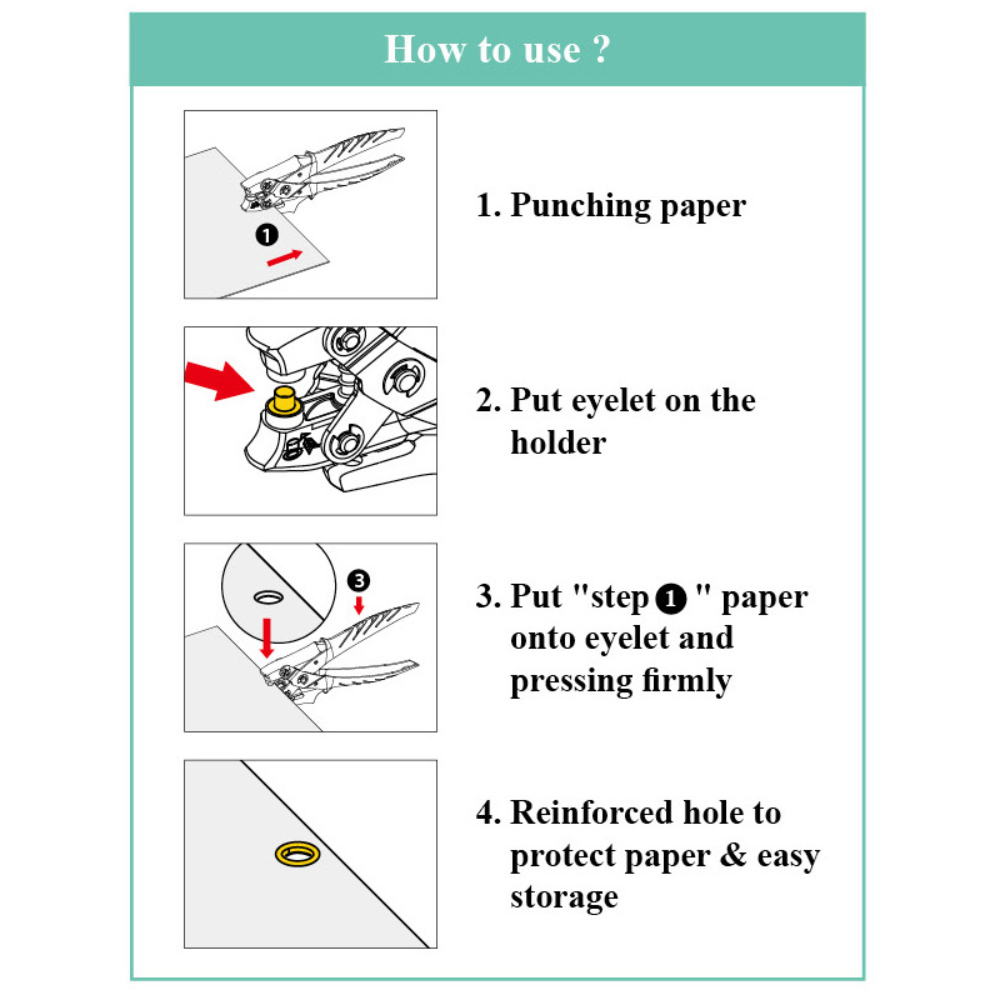 How to use ?

❶

1. Punching paper

2. Put eyelet on the holder

❸

3. Put "step ❶ " paper onto eyelet and pressing firmly

4. Reinforced hole to protect paper & easy storage