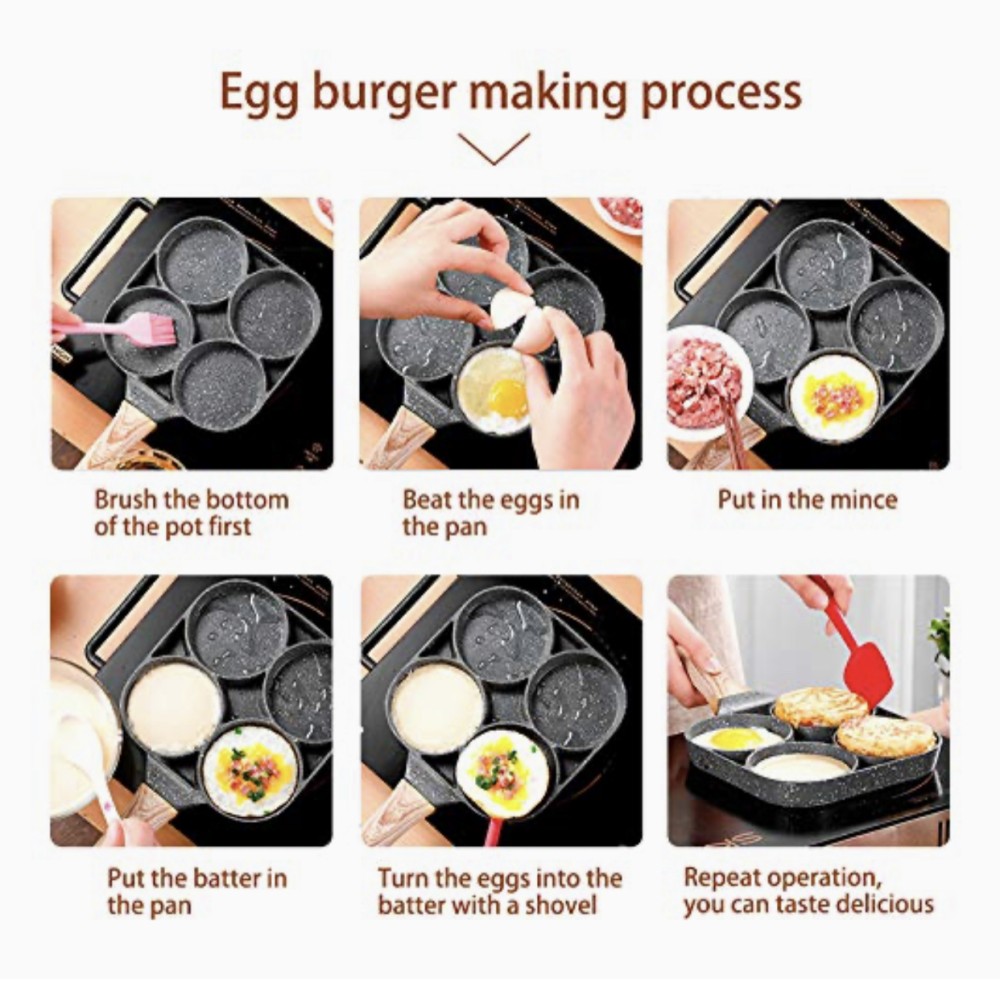 Egg burger making process

Brush the bottom of the pot first

Beat the eggs in the pan

Put in the mince

Put the batter in the pan

Turn the eggs into the batter with a shovel

Repeat operation, you can taste delicious