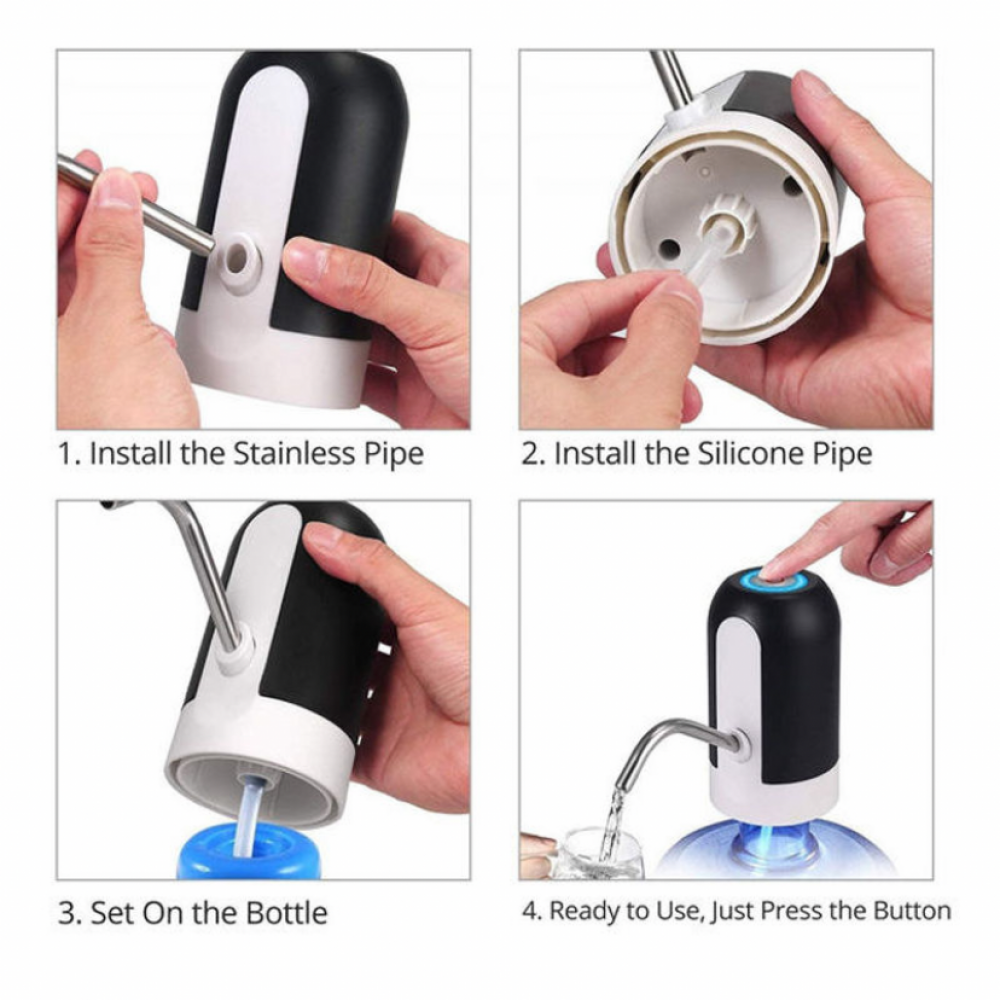 1. Install the Stainless Pipe

2. Install the Silicone Pipe

3. Set On the Bottle

4. Ready to Use, Just Press the Button