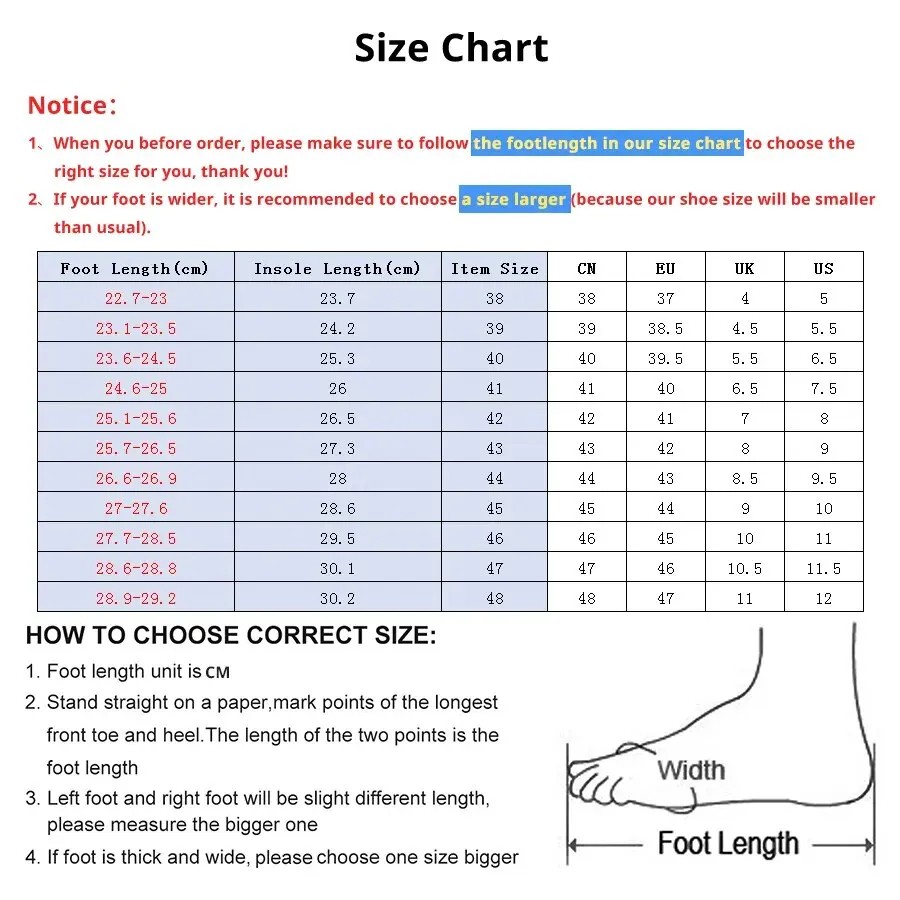 Size Chart

Notice:

1、When you before order, please make sure to follow the footlength in our size chart to choose the right size for you, thank you!

2、If your foot is wider, it is recommended to choose a size larger (because our shoe size will be smaller than usual).

| Foot Length(cm) | Insole Length(cm) | Item Size | CN | EU | UK | US |
|---|---|---|---|---|---|---|
| 22.7-23 | 23.7 | 38 | 38 | 37 | 4 | 5 |
| 23.1-23.5 | 24.2 | 39 | 39 | 38.5 | 4.5 | 5.5 |
| 23.6-24.5 | 25.3 | 40 | 40 | 39.5 | 5.5 | 6.5 |
| 24.6-25 | 26 | 41 | 41 | 40 | 6.5 | 7.5 |
| 25.1-25.6 | 26.5 | 42 | 42 | 41 | 7 | 8 |
| 25.7-26.5 | 27.3 | 43 | 43 | 42 | 8 | 9 |
| 26.6-26.9 | 28 | 44 | 44 | 43 | 8.5 | 9.5 |
| 27-27.6 | 28.6 | 45 | 45 | 44 | 9 | 10 |
| 27.7-28.5 | 29.5 | 46 | 46 | 45 | 10 | 11 |
| 28.6-28.8 | 30.1 | 47 | 47 | 46 | 10.5 | 11.5 |
| 28.9-29.2 | 30.2 | 48 | 48 | 47 | 11 | 12 |

HOW TO CHOOSE CORRECT SIZE:

1. Foot length unit is CM

2. Stand straight on a paper,mark points of the longest front toe and heel.The length of the two points is the foot length

3. Left foot and right foot will be slight different length, please measure the bigger one

4. If foot is thick and wide, please choose one size bigger

Width

Foot Length