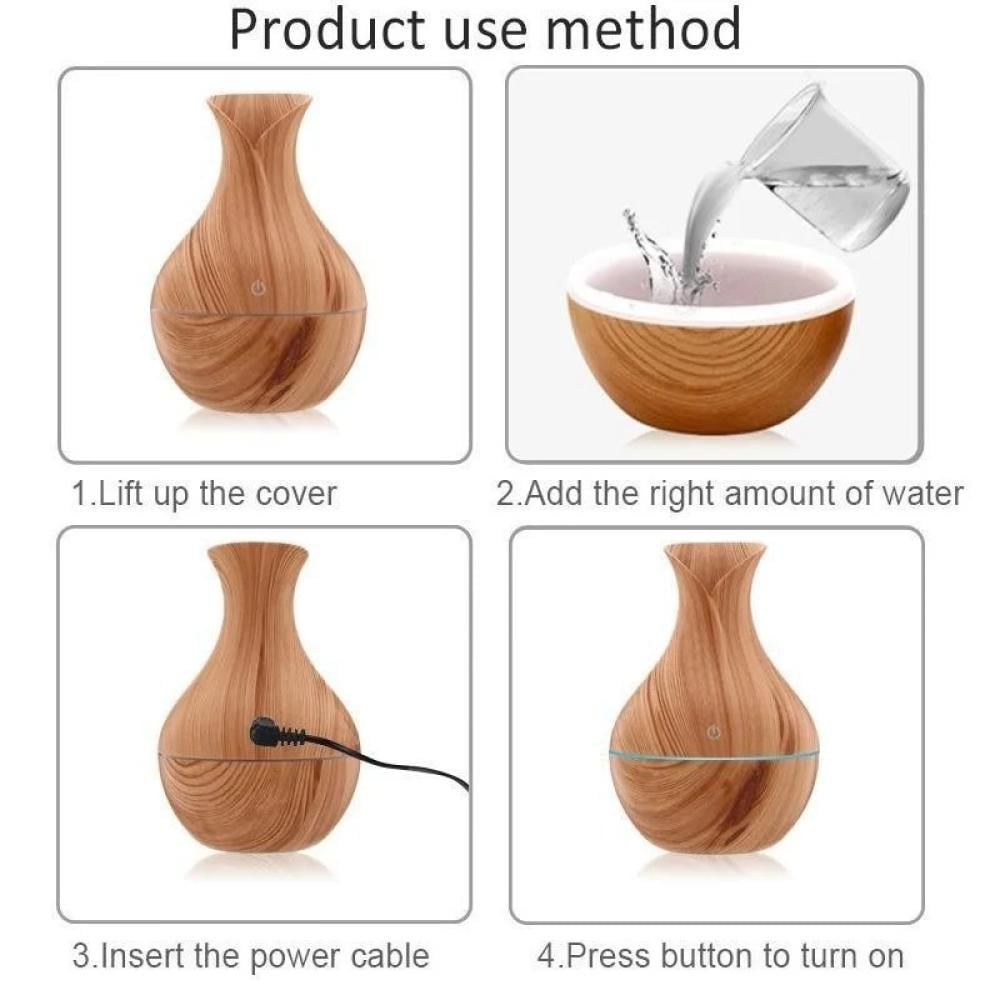 Product use method

1.Lift up the cover

2.Add the right amount of water

3.Insert the power cable

4.Press button to turn on