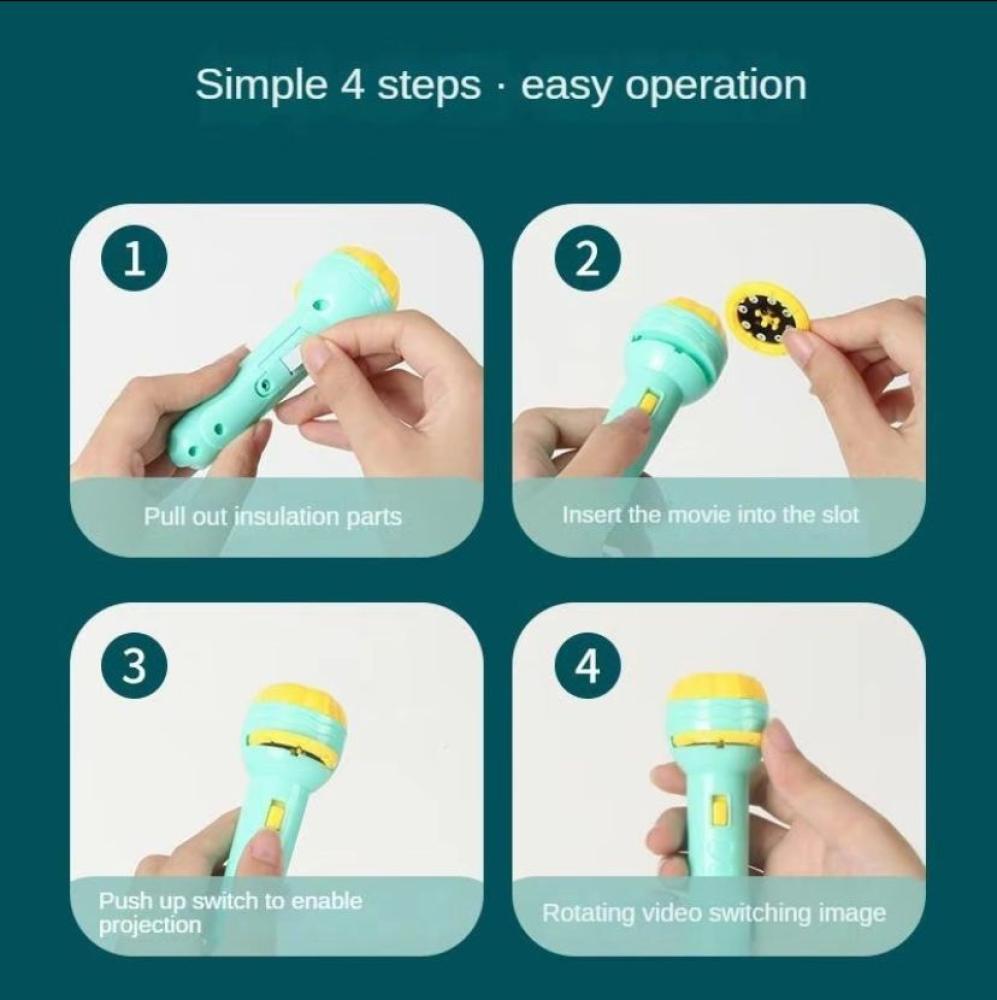 Simple 4 steps · easy operation

1

Pull out insulation parts

2

Insert the movie into the slot

3

Push up switch to enable projection

4

Rotating video switching image