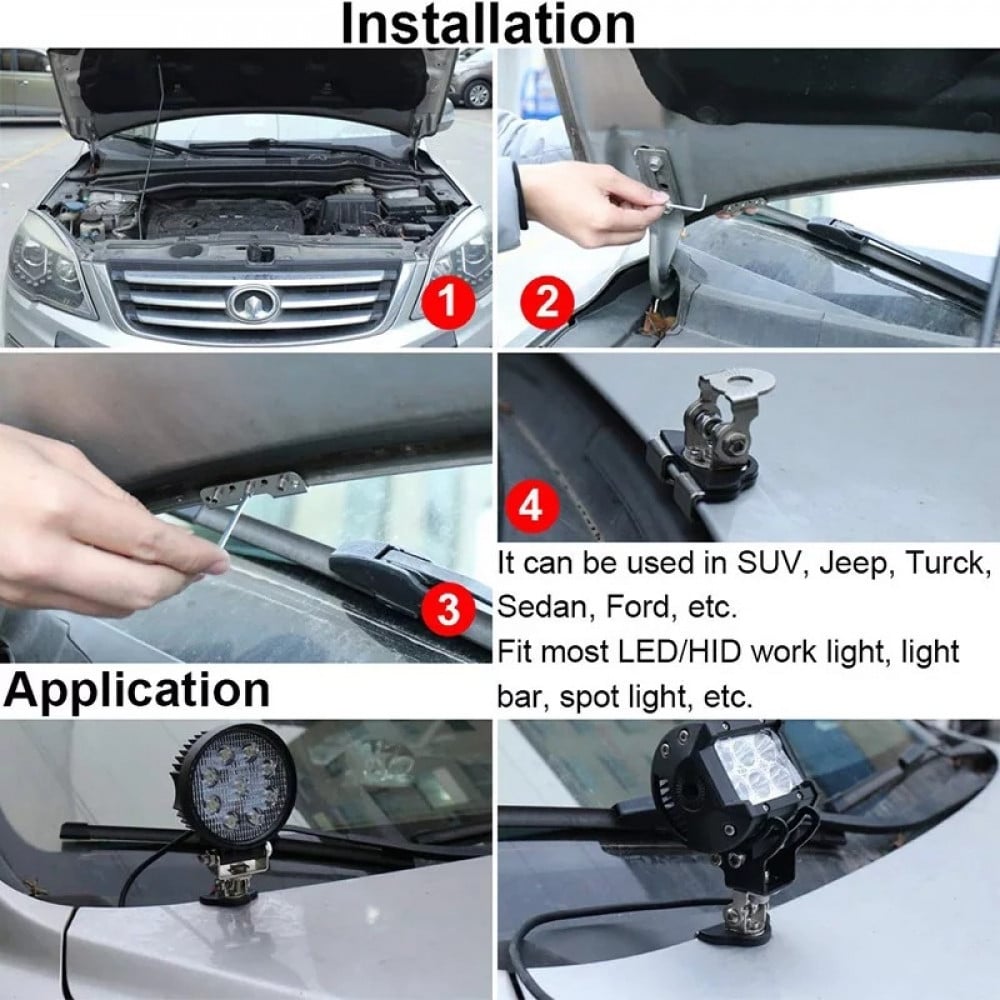 Installation

1

2

3

4

It can be used in SUV, Jeep, Turck, Sedan, Ford, etc.
Fit most LED/HID work light, light bar, spot light, etc.

Application