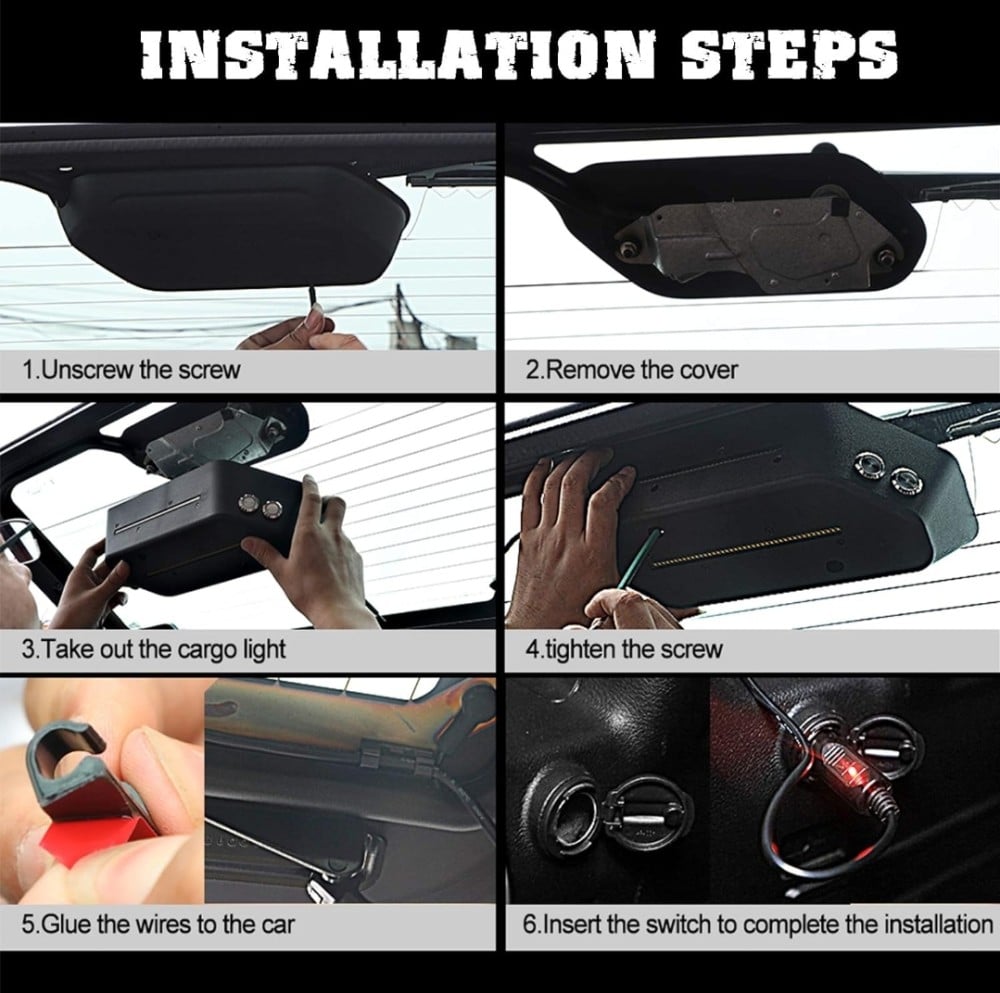 INSTALLATION STEPS

1.Unscrew the screw

2.Remove the cover

3.Take out the cargo light

4.tighten the screw

5.Glue the wires to the car

6.Insert the switch to complete the installation