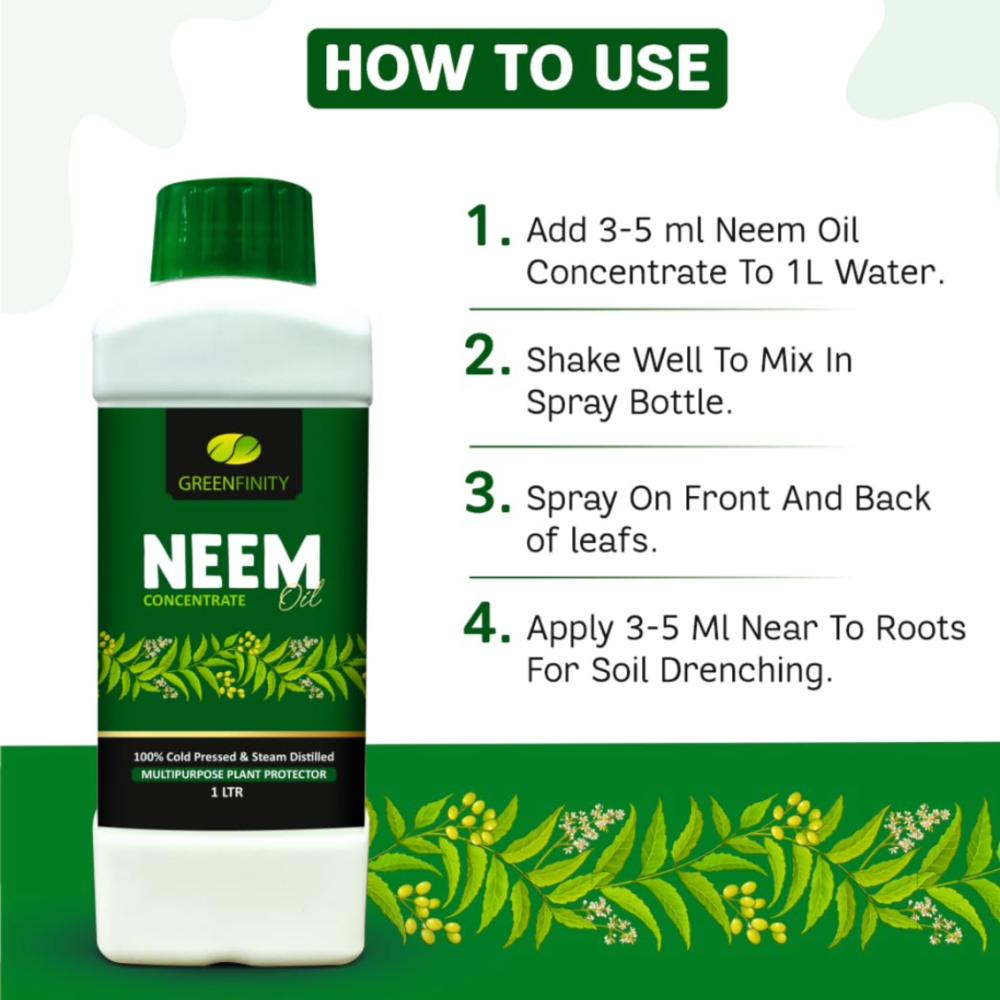 HOW TO USE

GREENFINITY

NEEM
CONCENTRATE Oil

100% Cold Pressed & Steam Distilled
MULTIPURPOSE PLANT PROTECTOR
1 LTR

1. Add 3-5 ml Neem Oil Concentrate To 1L Water.

2. Shake Well To Mix In Spray Bottle.

3. Spray On Front And Back of leafs.

4. Apply 3-5 Ml Near To Roots For Soil Drenching.