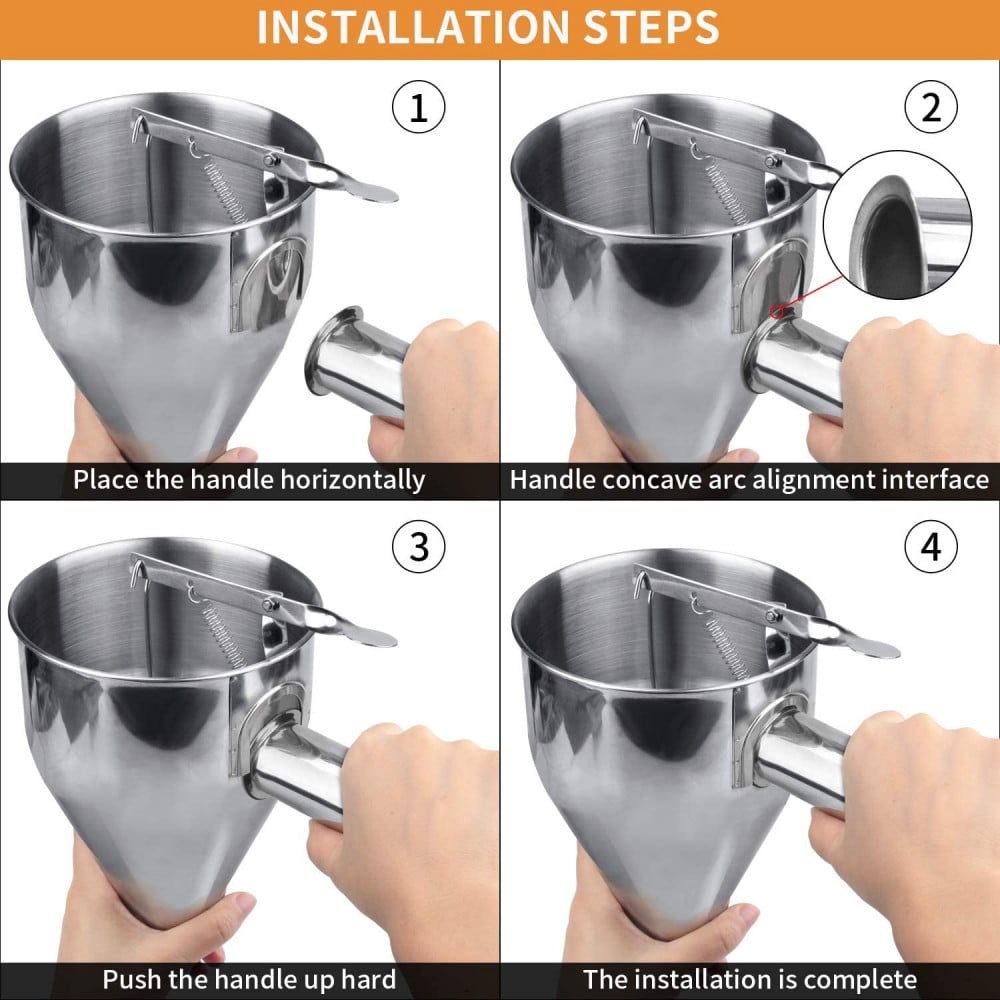 INSTALLATION STEPS

1

Place the handle horizontally

2

Handle concave arc alignment interface

3

Push the handle up hard

4

The installation is complete