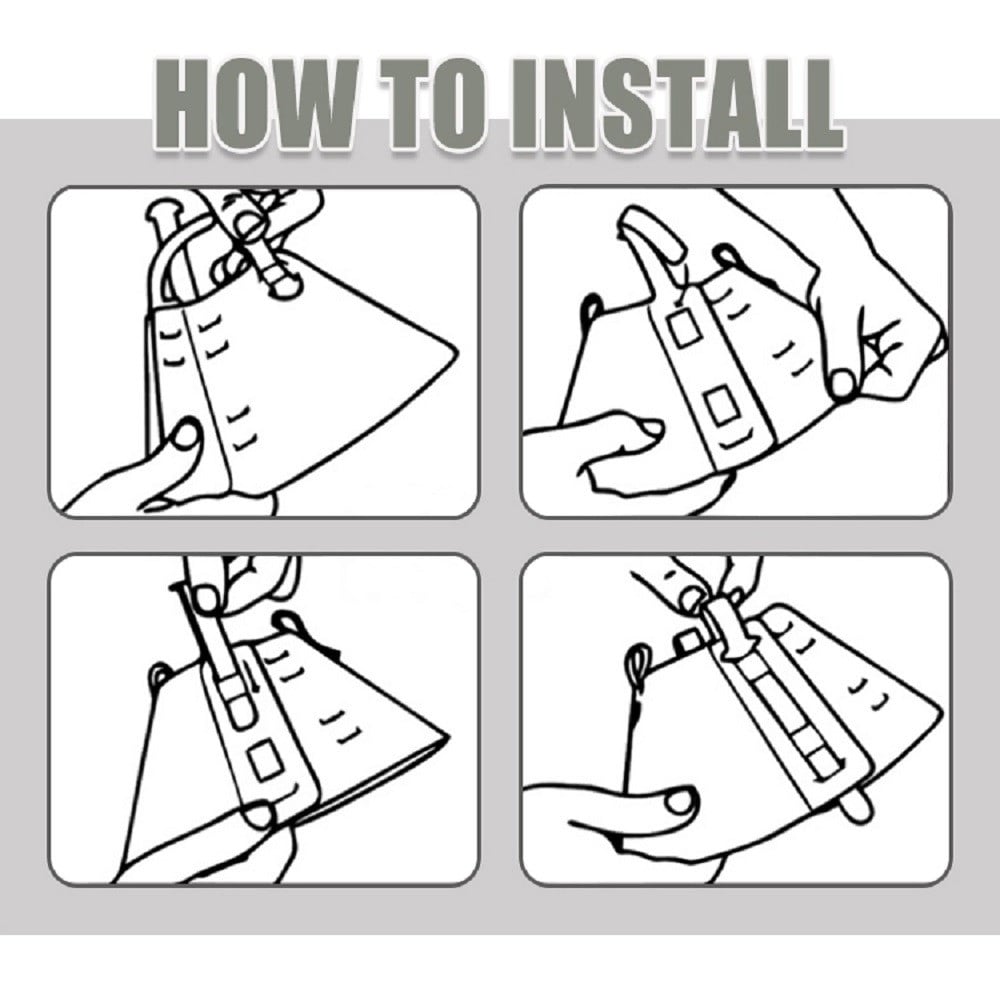 HOW TO INSTALL