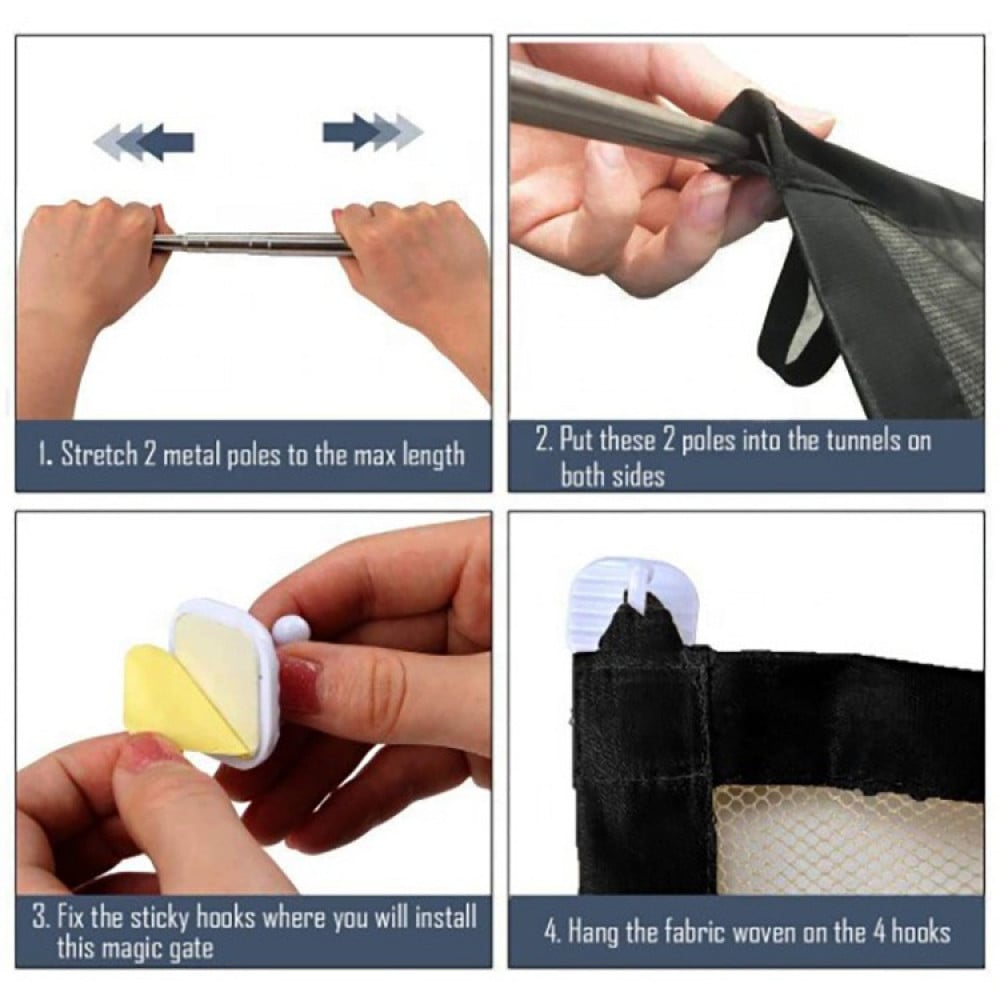 1. Stretch 2 metal poles to the max length

2. Put these 2 poles into the tunnels on both sides

3. Fix the sticky hooks where you will install this magic gate

4. Hang the fabric woven on the 4 hooks