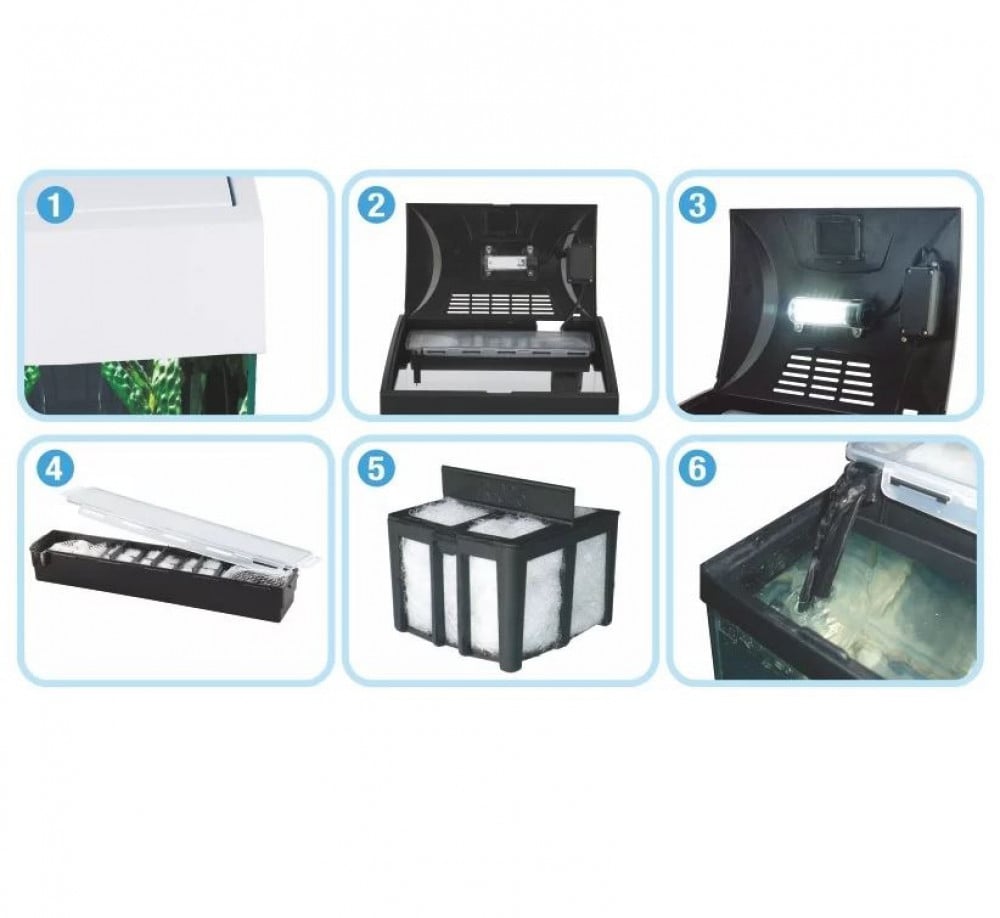 1
2
3
4
5
6