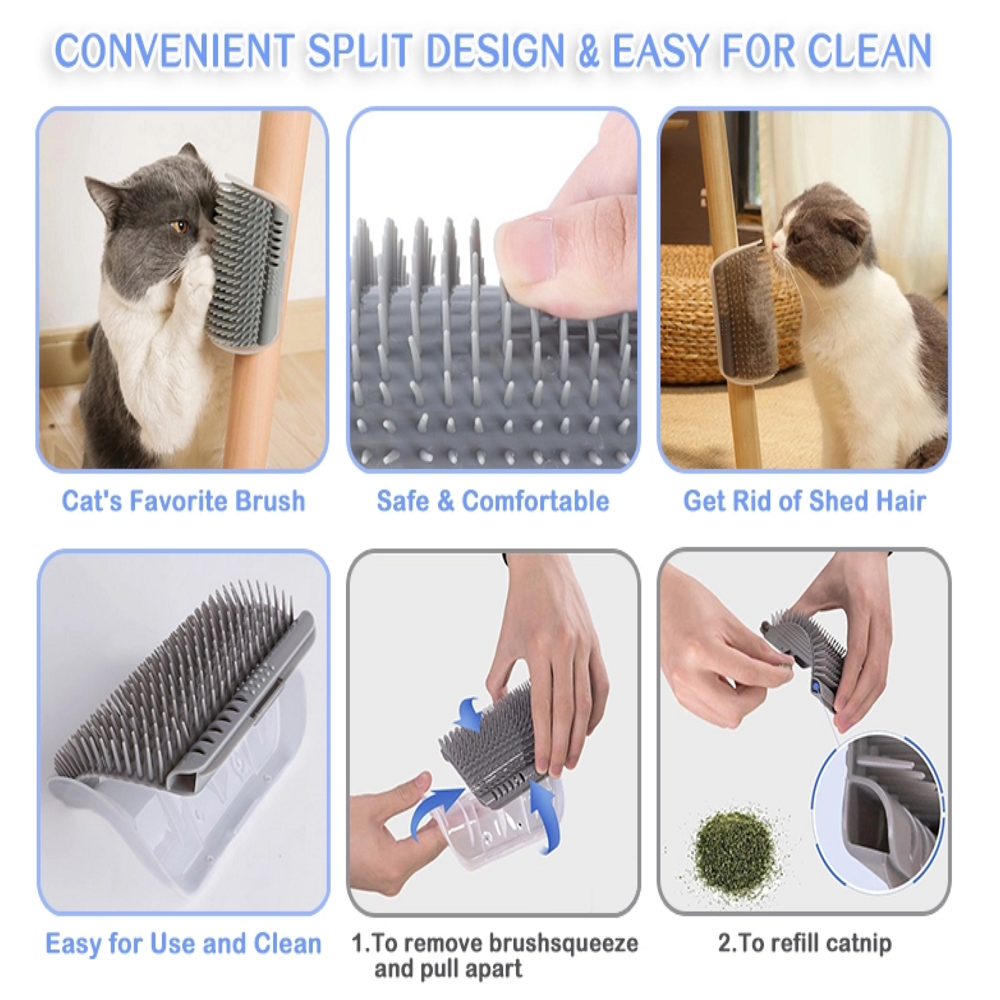 CONVENIENT SPLIT DESIGN & EASY FOR CLEAN

Cat's Favorite Brush

Safe & Comfortable

Get Rid of Shed Hair

Easy for Use and Clean

1.To remove brushsqueeze and pull apart

2.To refill catnip