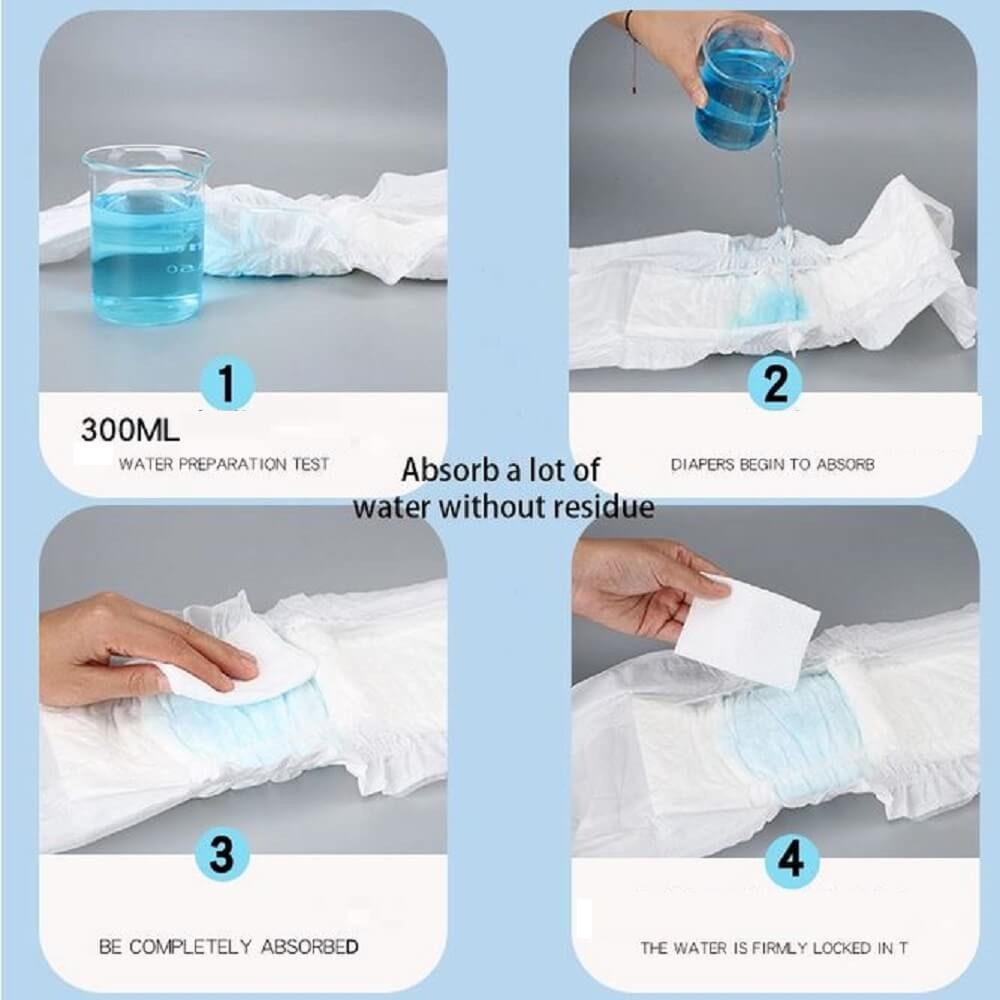 1

300ML

WATER PREPARATION TEST

2

DIAPERS BEGIN TO ABSORB

Absorb a lot of water without residue

3

BE COMPLETELY ABSORBED

4

THE WATER IS FIRMLY LOCKED IN T