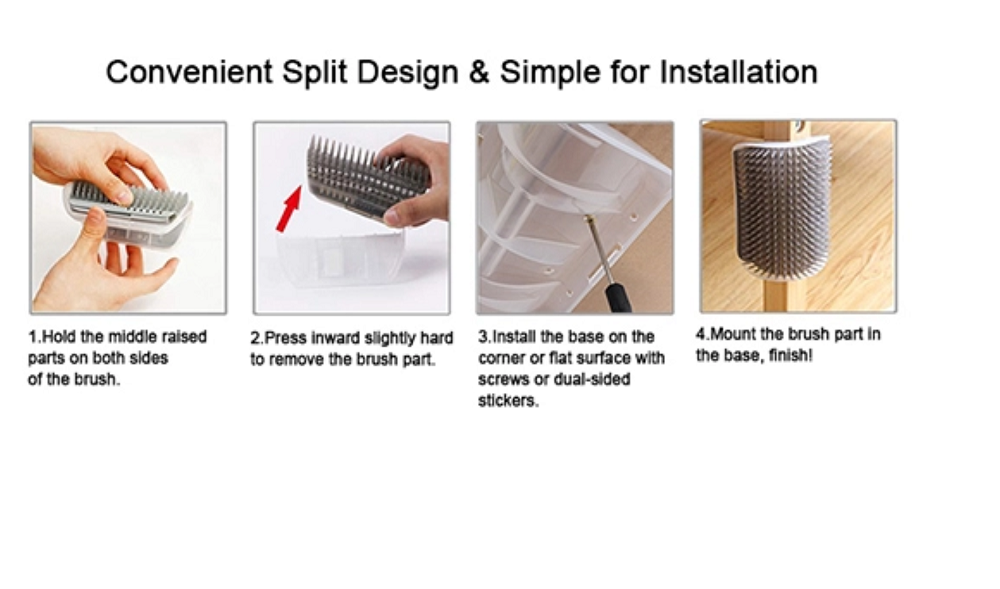 Convenient Split Design & Simple for Installation

1.Hold the middle raised parts on both sides of the brush.

2.Press inward slightly hard to remove the brush part.

3.Install the base on the corner or flat surface with screws or dual-sided stickers.

4.Mount the brush part in the base, finish!