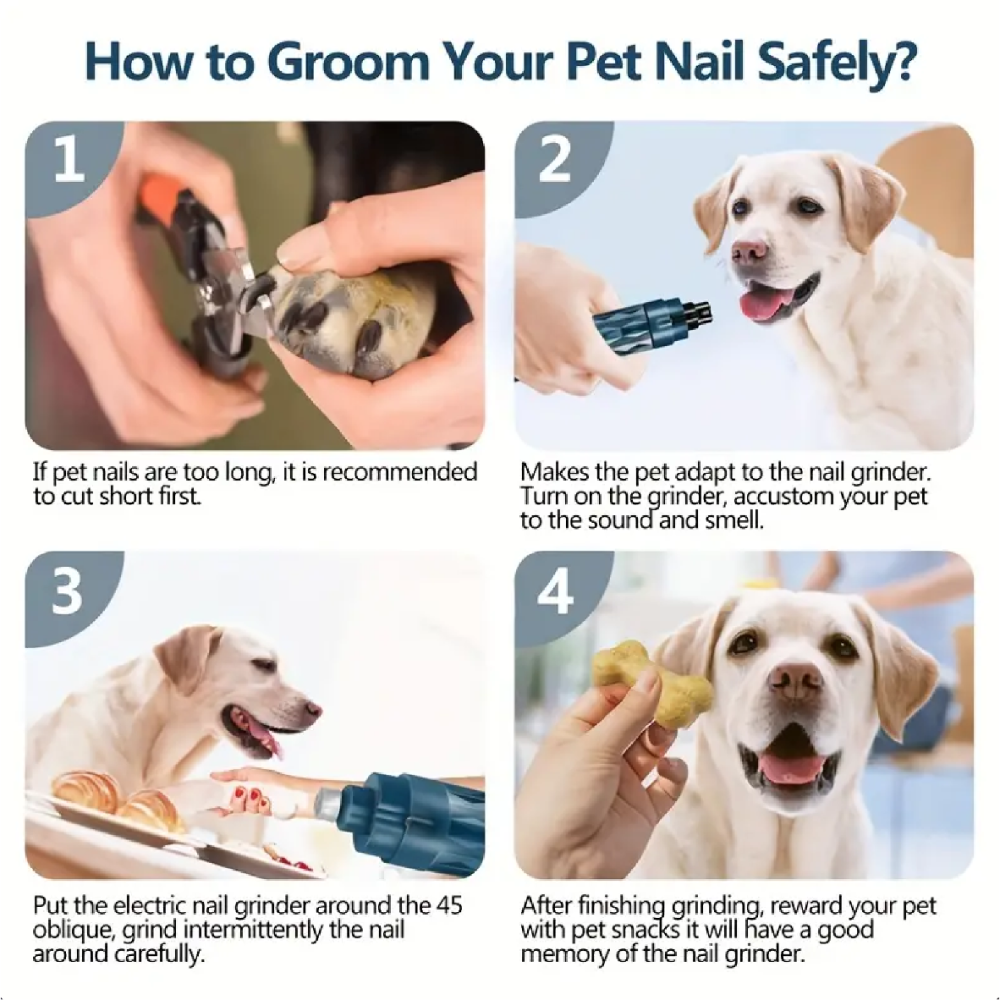 How to Groom Your Pet Nail Safely?

1

If pet nails are too long, it is recommended to cut short first.

2

Makes the pet adapt to the nail grinder. Turn on the grinder, accustom your pet to the sound and smell.

3

Put the electric nail grinder around the 45 oblique, grind intermittently the nail around carefully.

4

After finishing grinding, reward your pet with pet snacks it will have a good memory of the nail grinder.