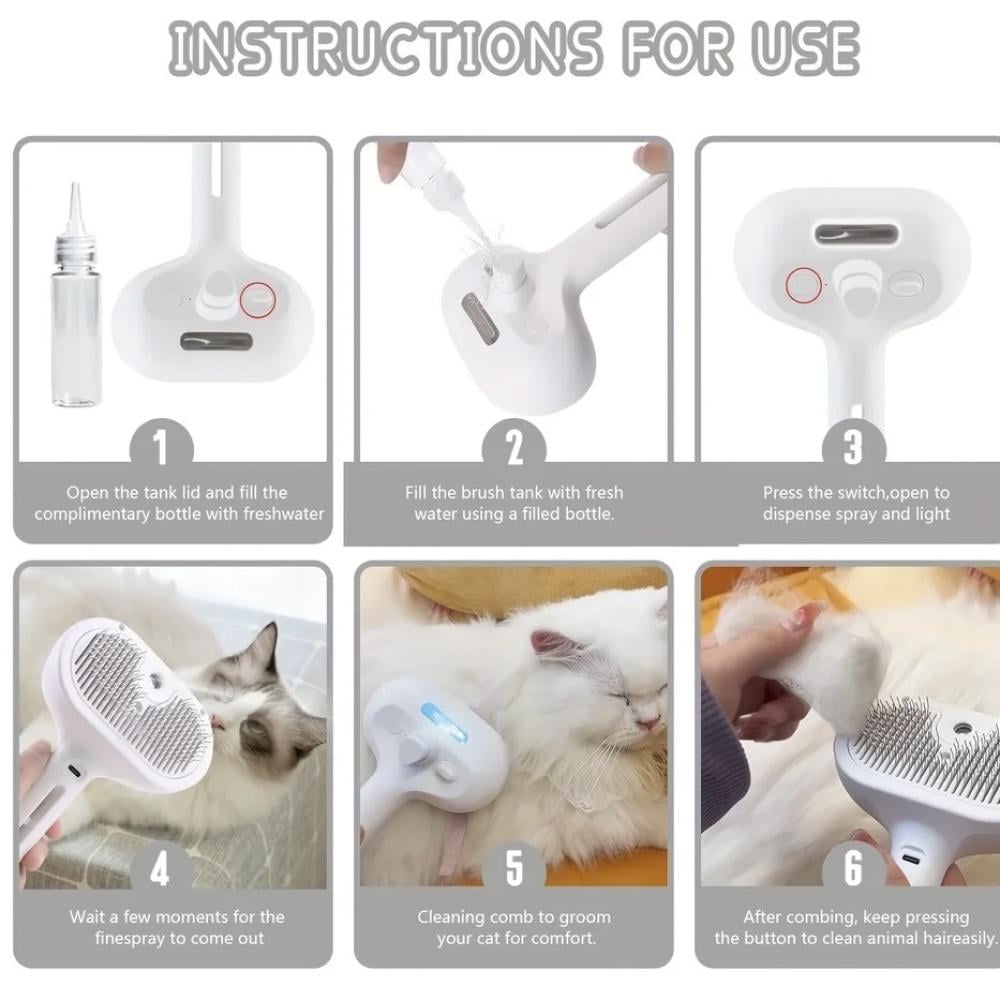 INSTRUCTIONS FOR USE

1

Open the tank lid and fill the complimentary bottle with freshwater

2

Fill the brush tank with fresh water using a filled bottle.

3

Press the switch,open to dispense spray and light

4

Wait a few moments for the finespray to come out

5

Cleaning comb to groom your cat for comfort.

6

After combing, keep pressing the button to clean animal haireasily.