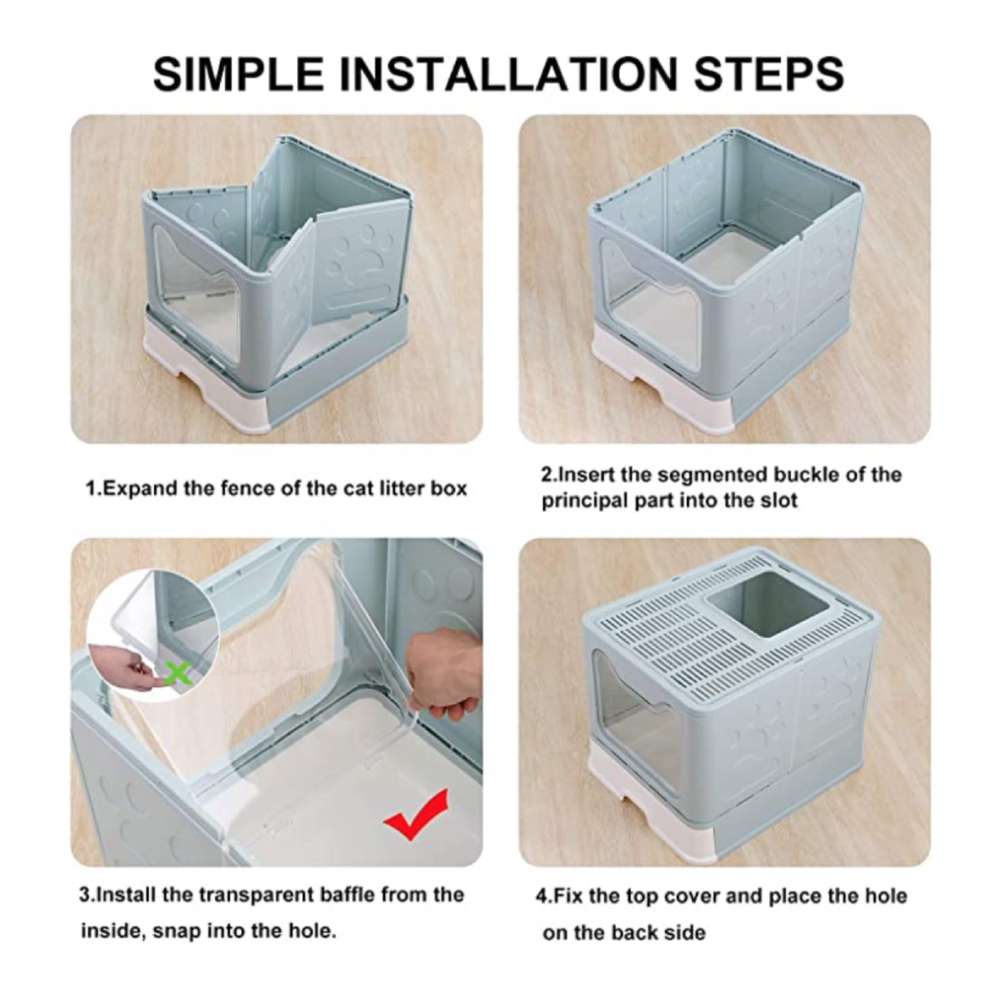 SIMPLE INSTALLATION STEPS

1.Expand the fence of the cat litter box

2.Insert the segmented buckle of the principal part into the slot

3.Install the transparent baffle from the inside, snap into the hole.

4.Fix the top cover and place the hole on the back side