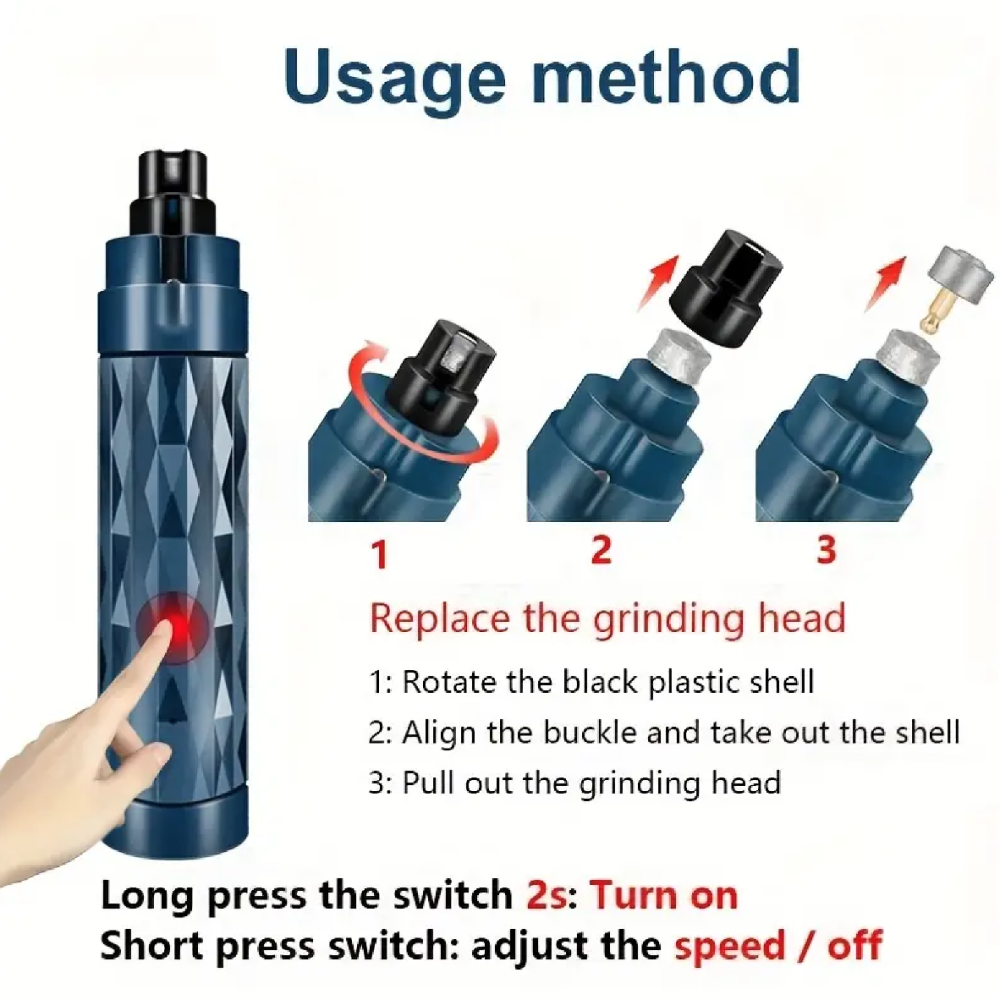 Usage method

1

2

3

Replace the grinding head

1: Rotate the black plastic shell

2: Align the buckle and take out the shell

3: Pull out the grinding head

Long press the switch 2s: Turn on
Short press switch: adjust the speed / off