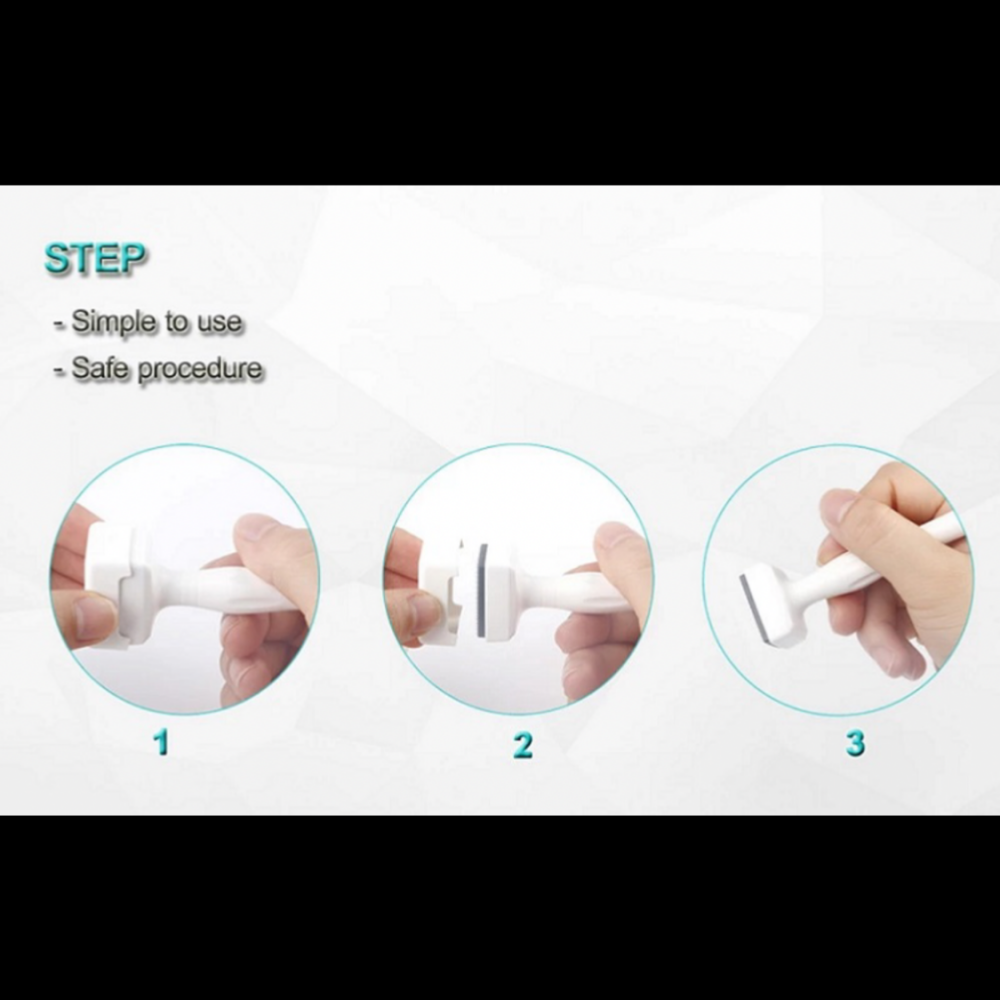 STEP

- Simple to use
- Safe procedure

1

2

3