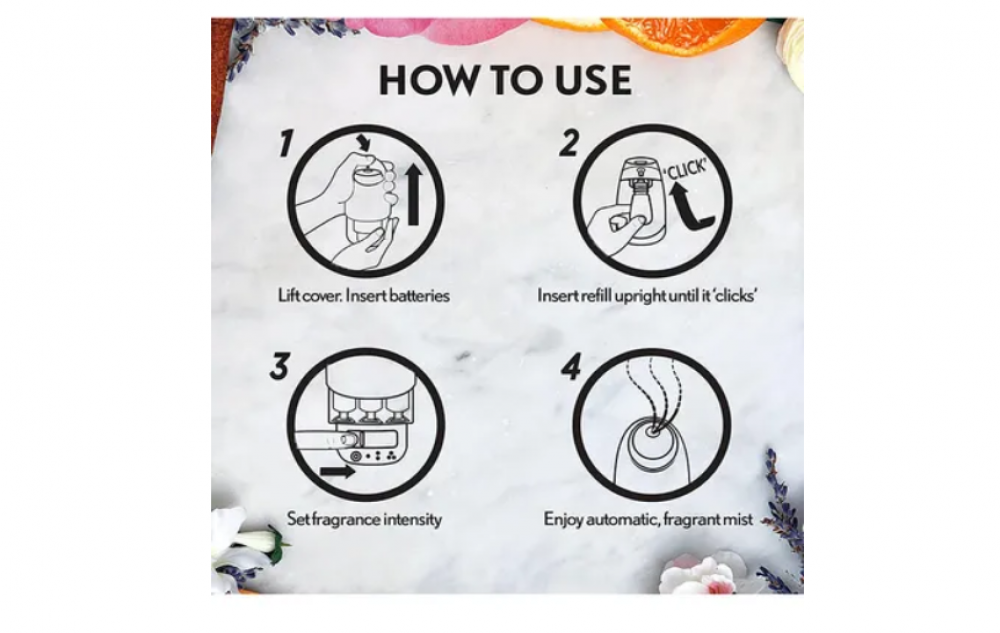 HOW TO USE

1

Lift cover. Insert batteries

2

'CLICK'

Insert refill upright until it 'clicks'

3

Set fragrance intensity

4

Enjoy automatic, fragrant mist