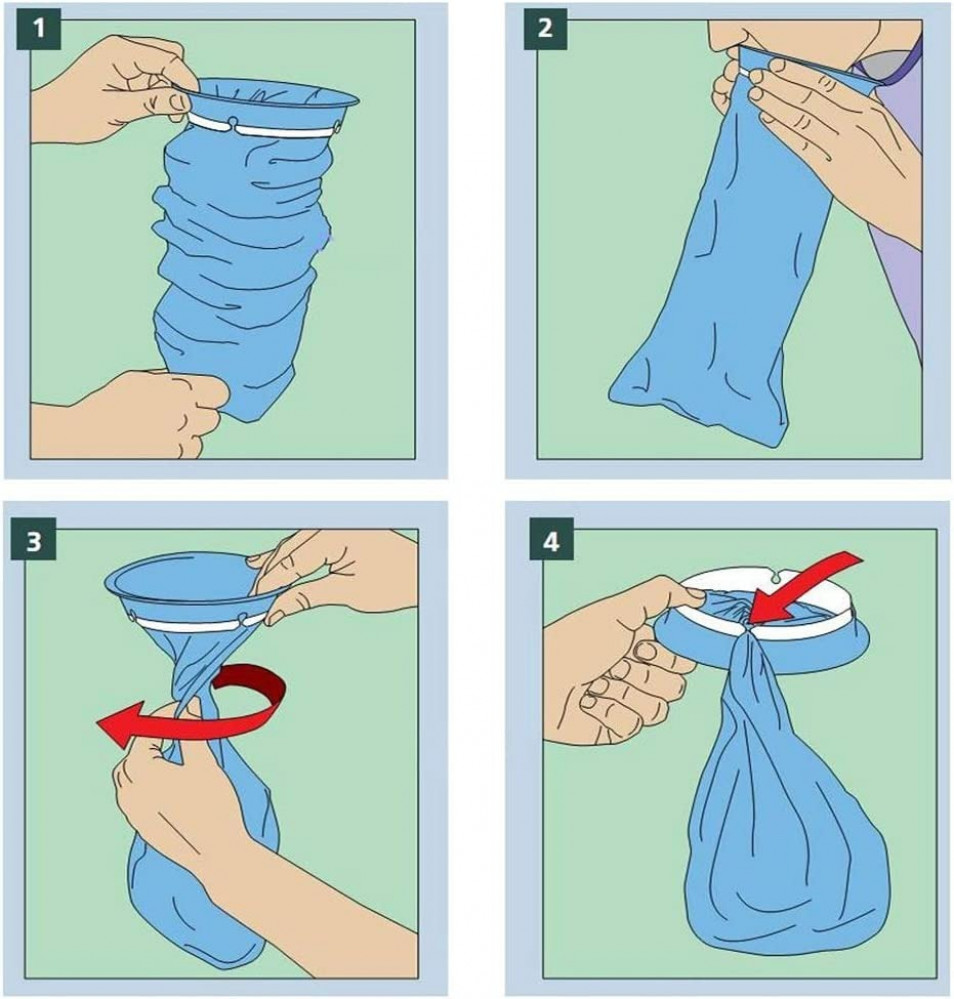 1

2

3

4