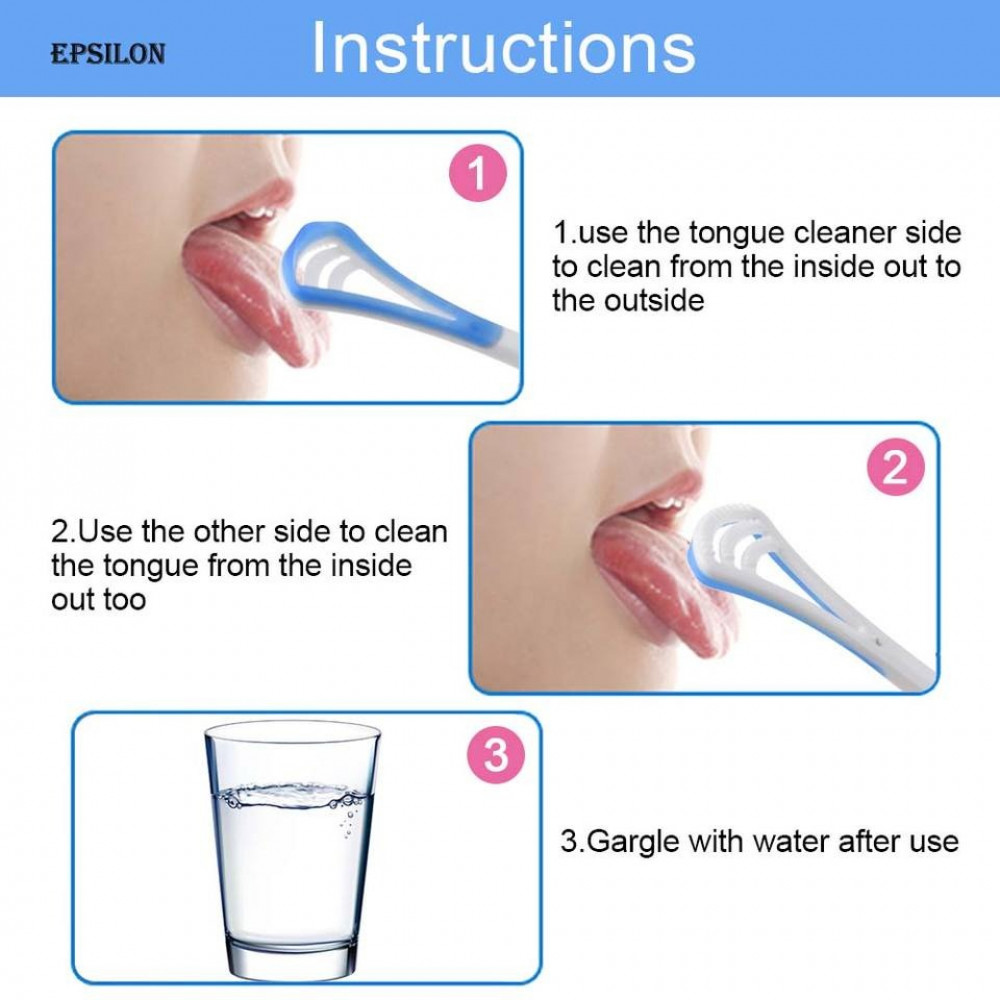 EPSILON

Instructions

1

1.use the tongue cleaner side to clean from the inside out to the outside

2

2.Use the other side to clean the tongue from the inside out too

3

3.Gargle with water after use