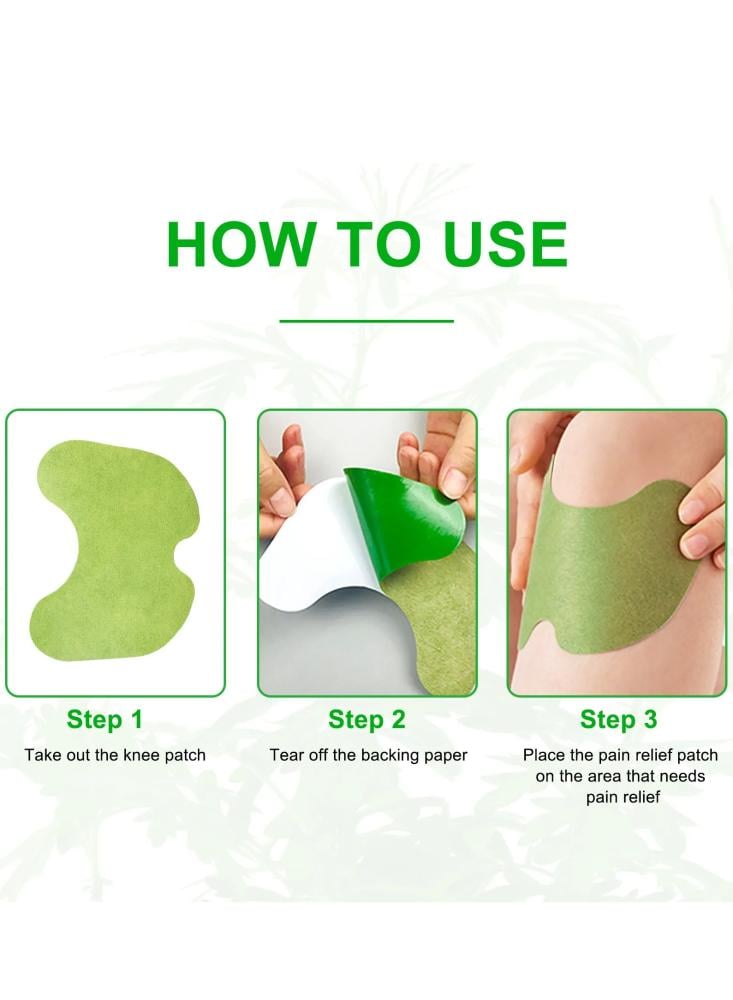 HOW TO USE

Step 1

Take out the knee patch

Step 2

Tear off the backing paper

Step 3

Place the pain relief patch on the area that needs pain relief