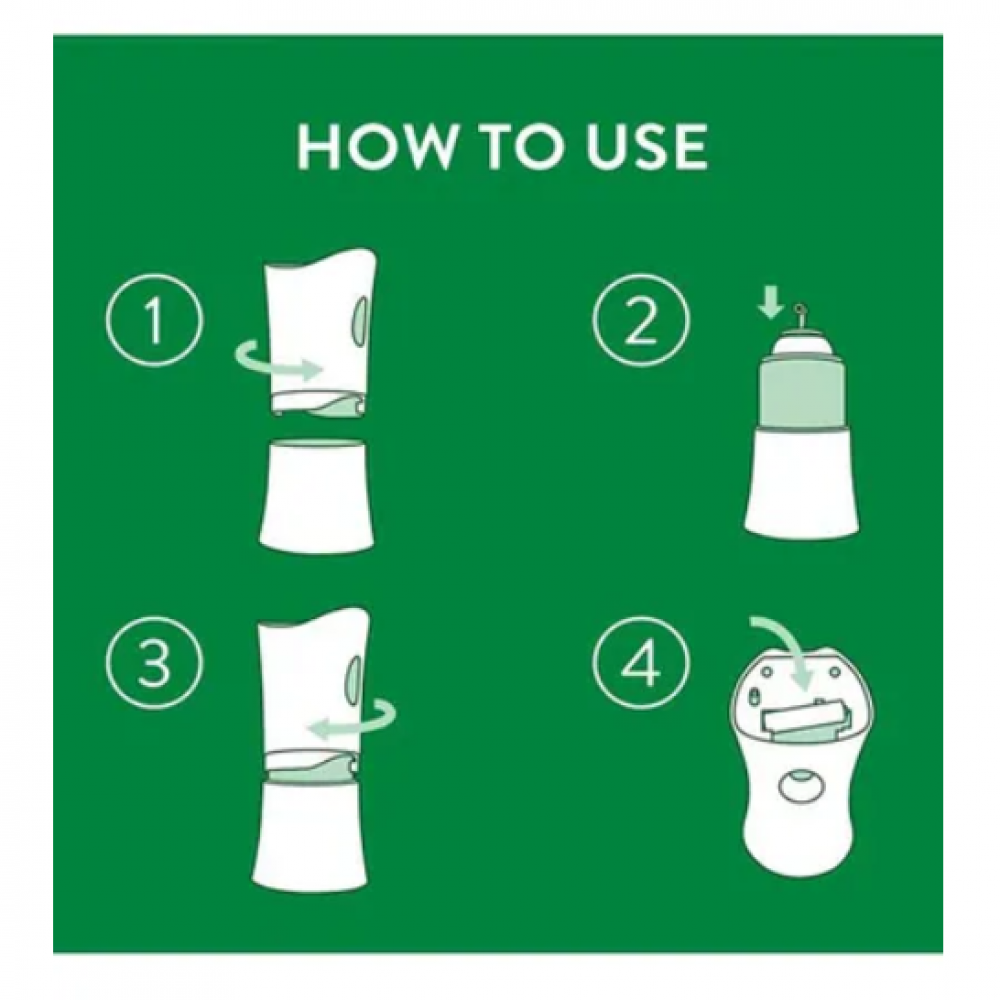 HOW TO USE

1

2

3

4