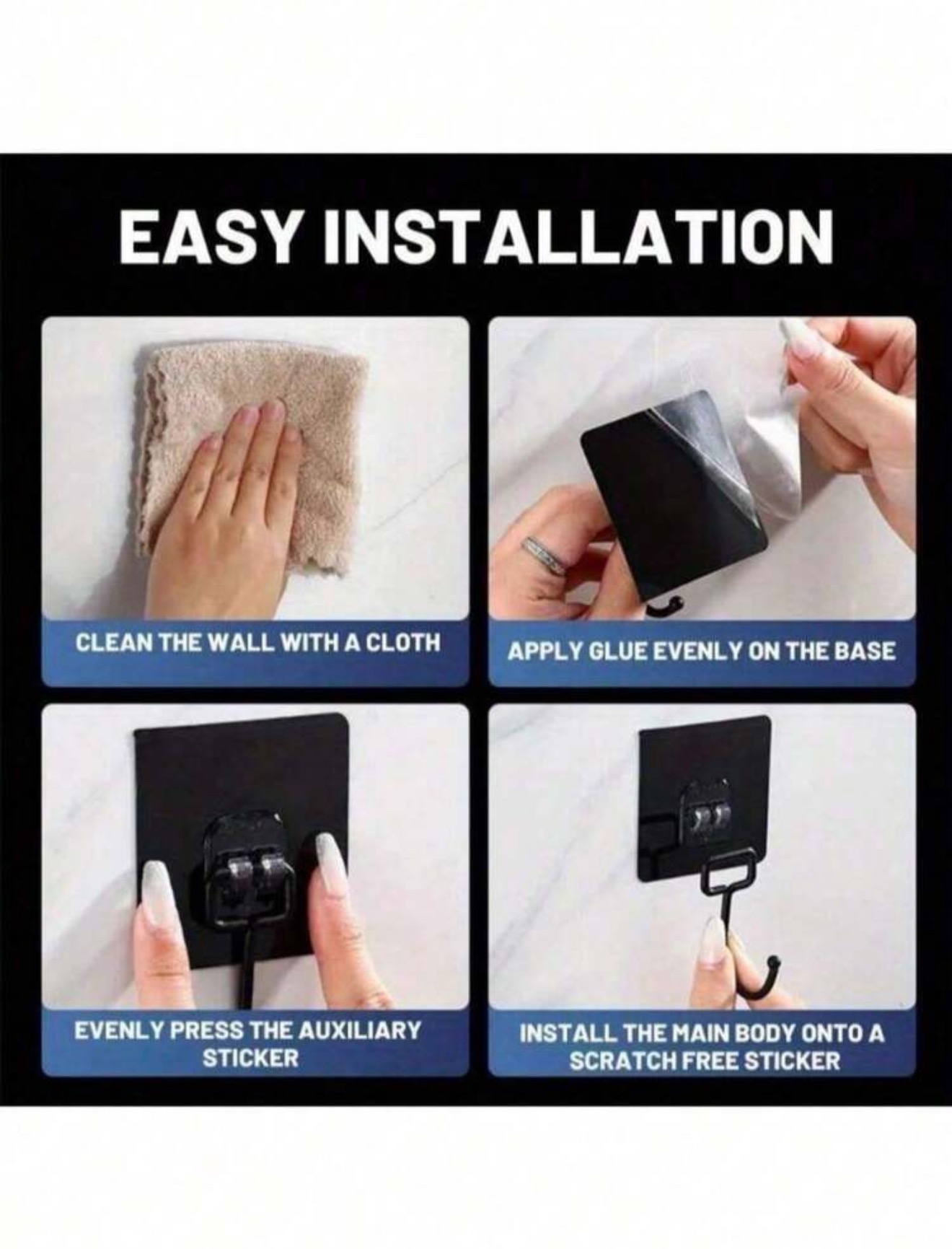 EASY INSTALLATION

CLEAN THE WALL WITH A CLOTH

APPLY GLUE EVENLY ON THE BASE

EVENLY PRESS THE AUXILIARY STICKER

INSTALL THE MAIN BODY ONTO A SCRATCH FREE STICKER