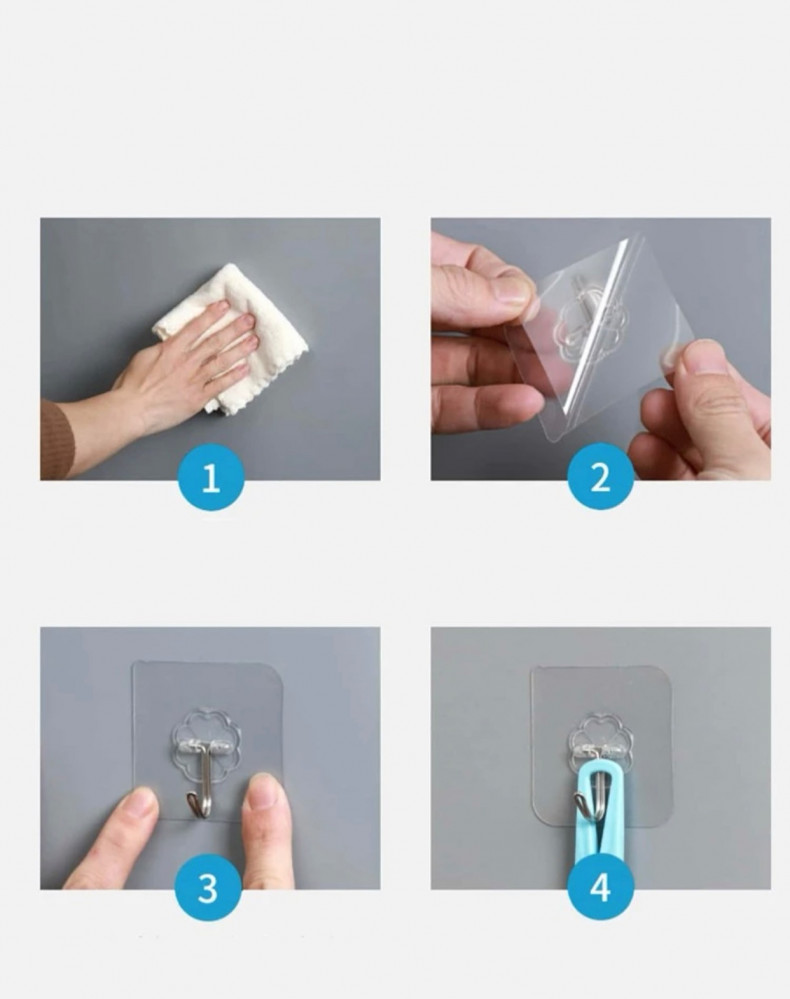 1

2

3

4