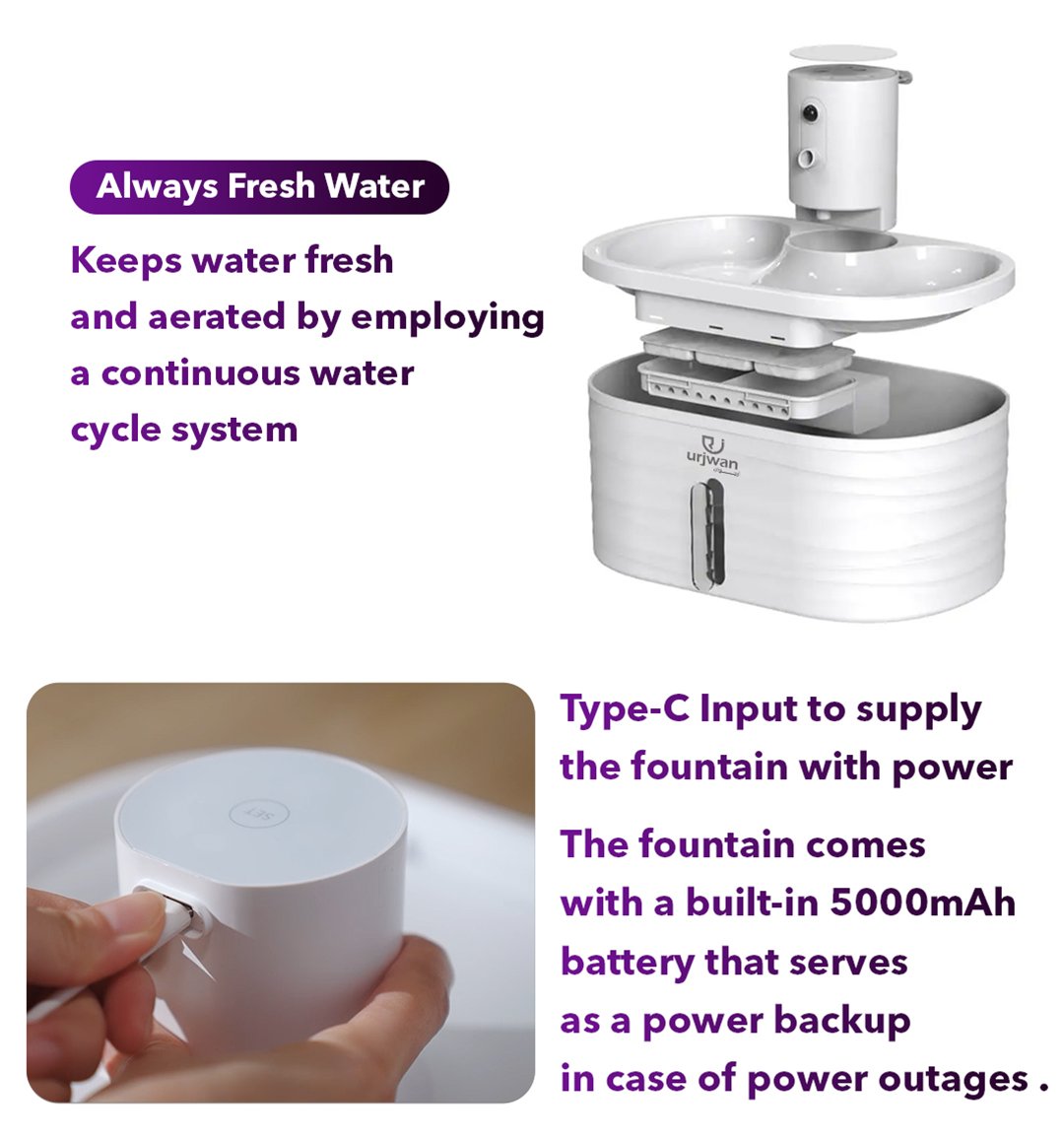 Always Fresh Water

Keeps water fresh and aerated by employing a continuous water cycle system

urjwan

SET

Type-C Input to supply the fountain with power

The fountain comes with a built-in 5000mAh battery that serves as a power backup in case of power outages .