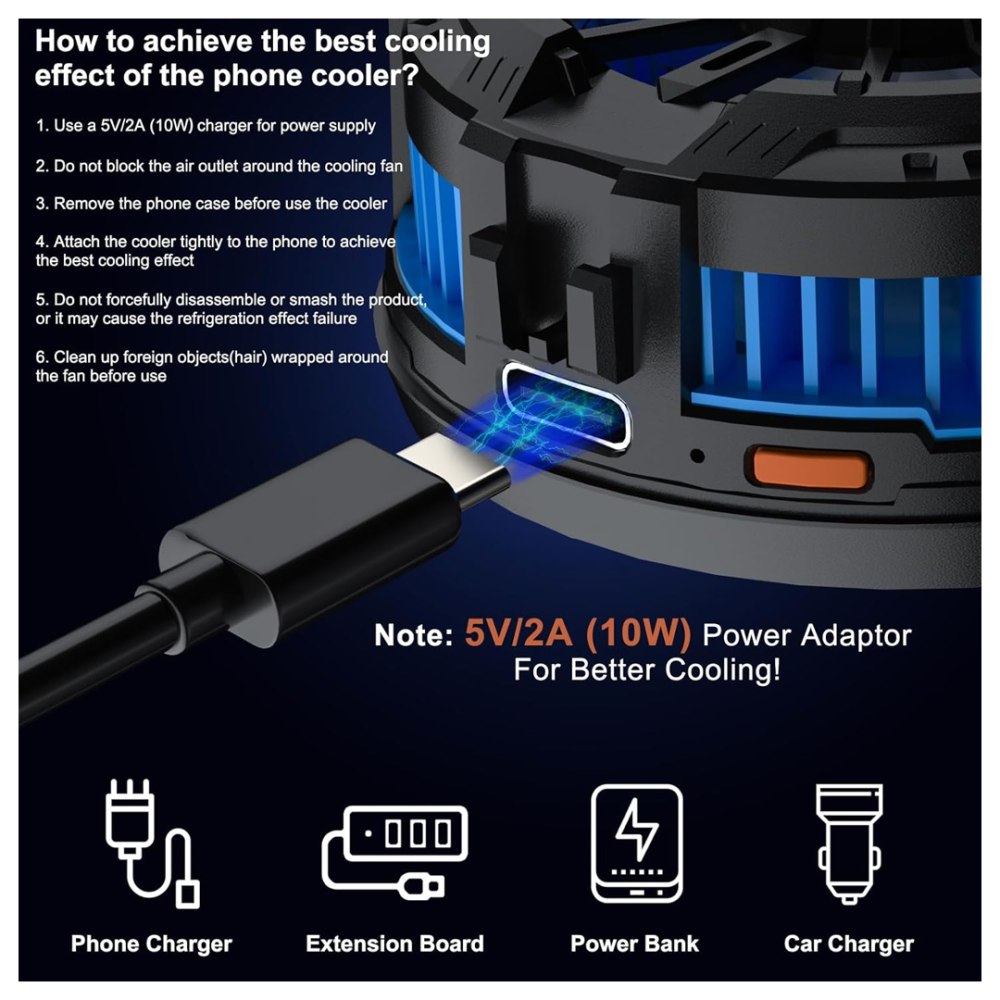 How to achieve the best cooling effect of the phone cooler?

1. Use a 5V/2A (10W) charger for power supply

2. Do not block the air outlet around the cooling fan

3. Remove the phone case before use the cooler

4. Attach the cooler tightly to the phone to achieve the best cooling effect

5. Do not forcefully disassemble or smash the product, or it may cause the refrigeration effect failure

6. Clean up foreign objects(hair) wrapped around the fan before use

Note: 5V/2A (10W) Power Adaptor For Better Cooling!

Phone Charger

Extension Board

Power Bank

Car Charger