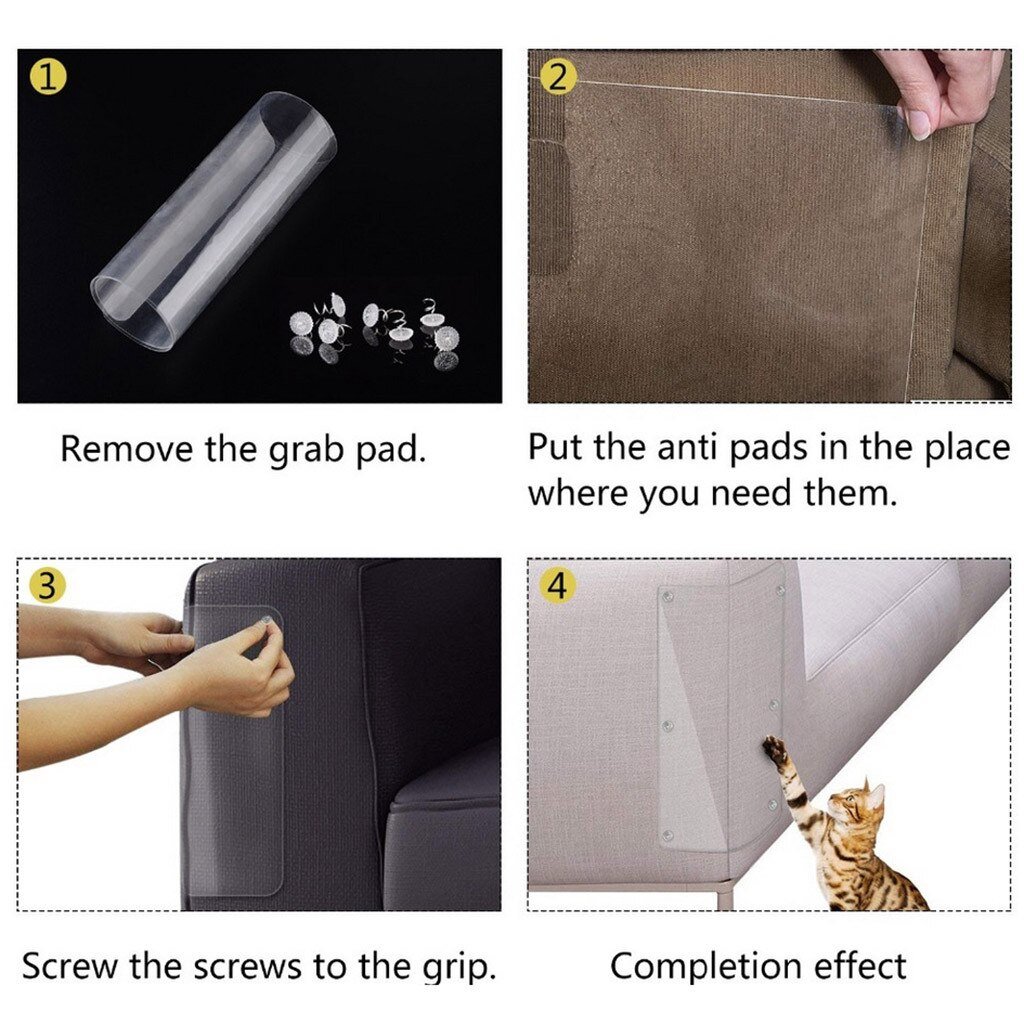 1

Remove the grab pad.

2

Put the anti pads in the place where you need them.

3

Screw the screws to the grip.

4

Completion effect