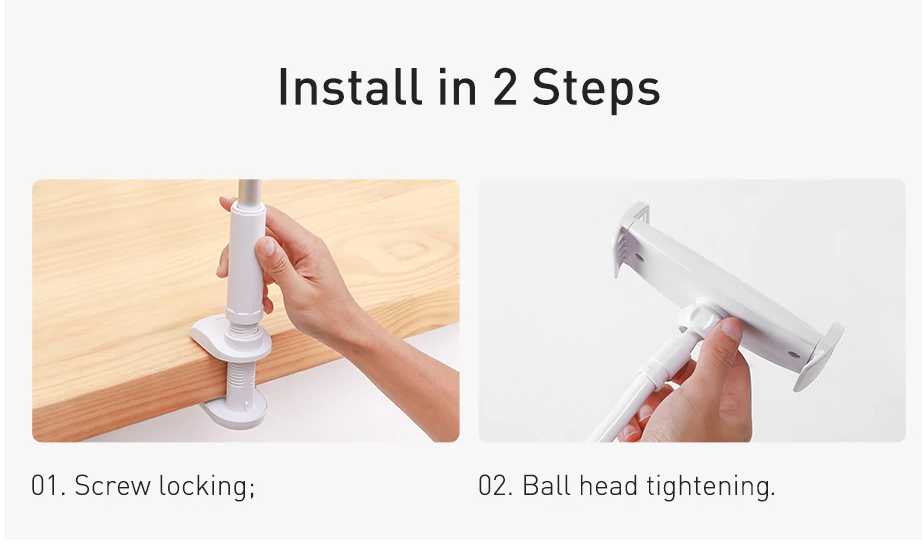 Install in 2 Steps

01. Screw locking;

02. Ball head tightening.