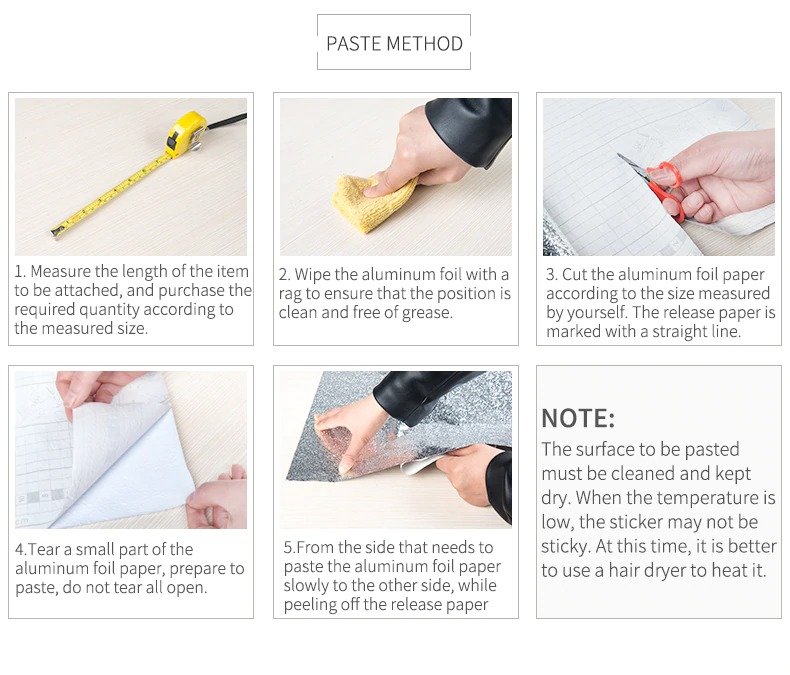 PASTE METHOD

1. Measure the length of the item to be attached, and purchase the required quantity according to the measured size.

2. Wipe the aluminum foil with a rag to ensure that the position is clean and free of grease.

3. Cut the aluminum foil paper according to the size measured by yourself. The release paper is marked with a straight line.

4.Tear a small part of the aluminum foil paper, prepare to paste, do not tear all open.

5.From the side that needs to paste the aluminum foil paper slowly to the other side, while peeling off the release paper

NOTE:

The surface to be pasted must be cleaned and kept dry. When the temperature is low, the sticker may not be sticky. At this time, it is better to use a hair dryer to heat it.