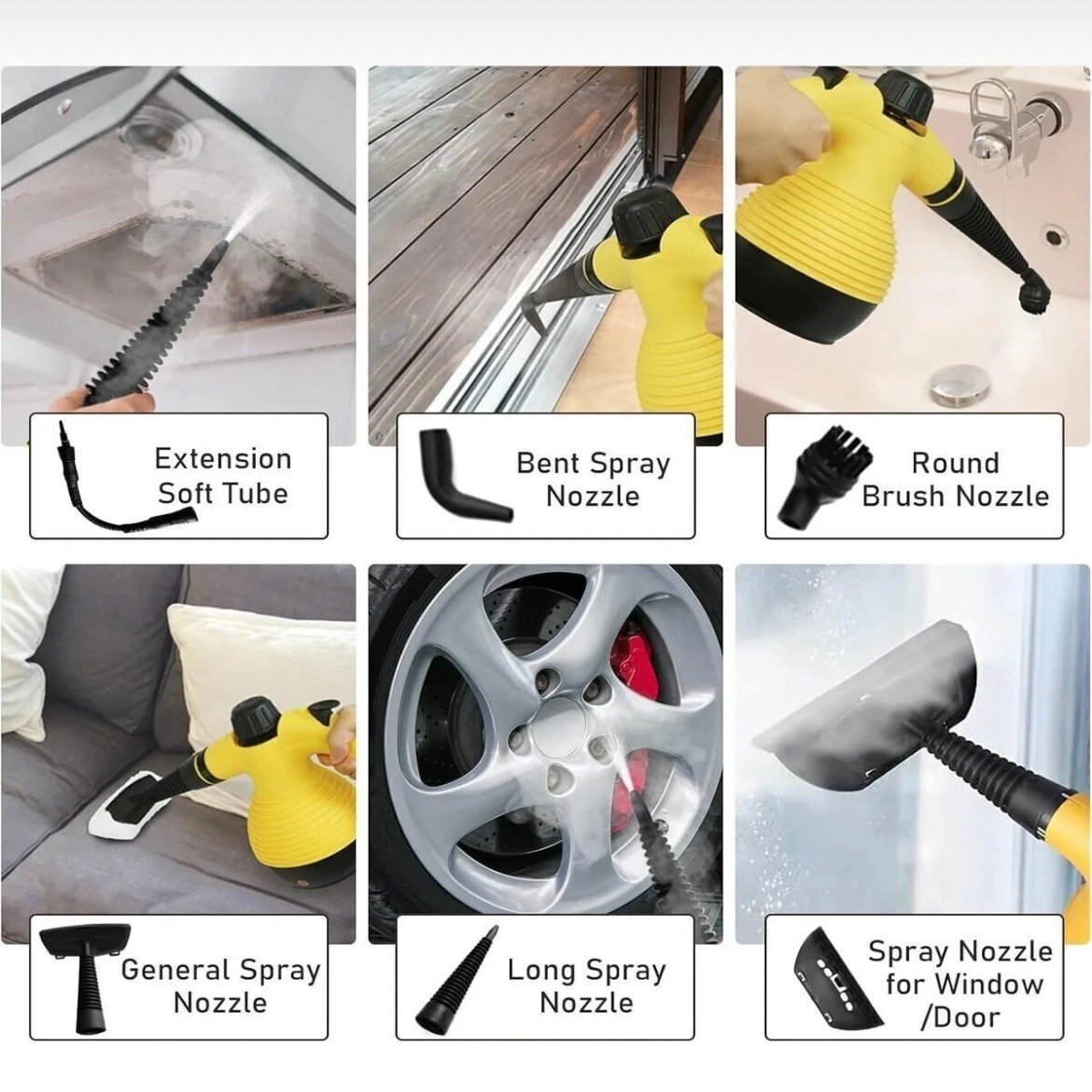 Extension Soft Tube

Bent Spray Nozzle

Round Brush Nozzle

General Spray Nozzle

Long Spray Nozzle

Spray Nozzle for Window /Door