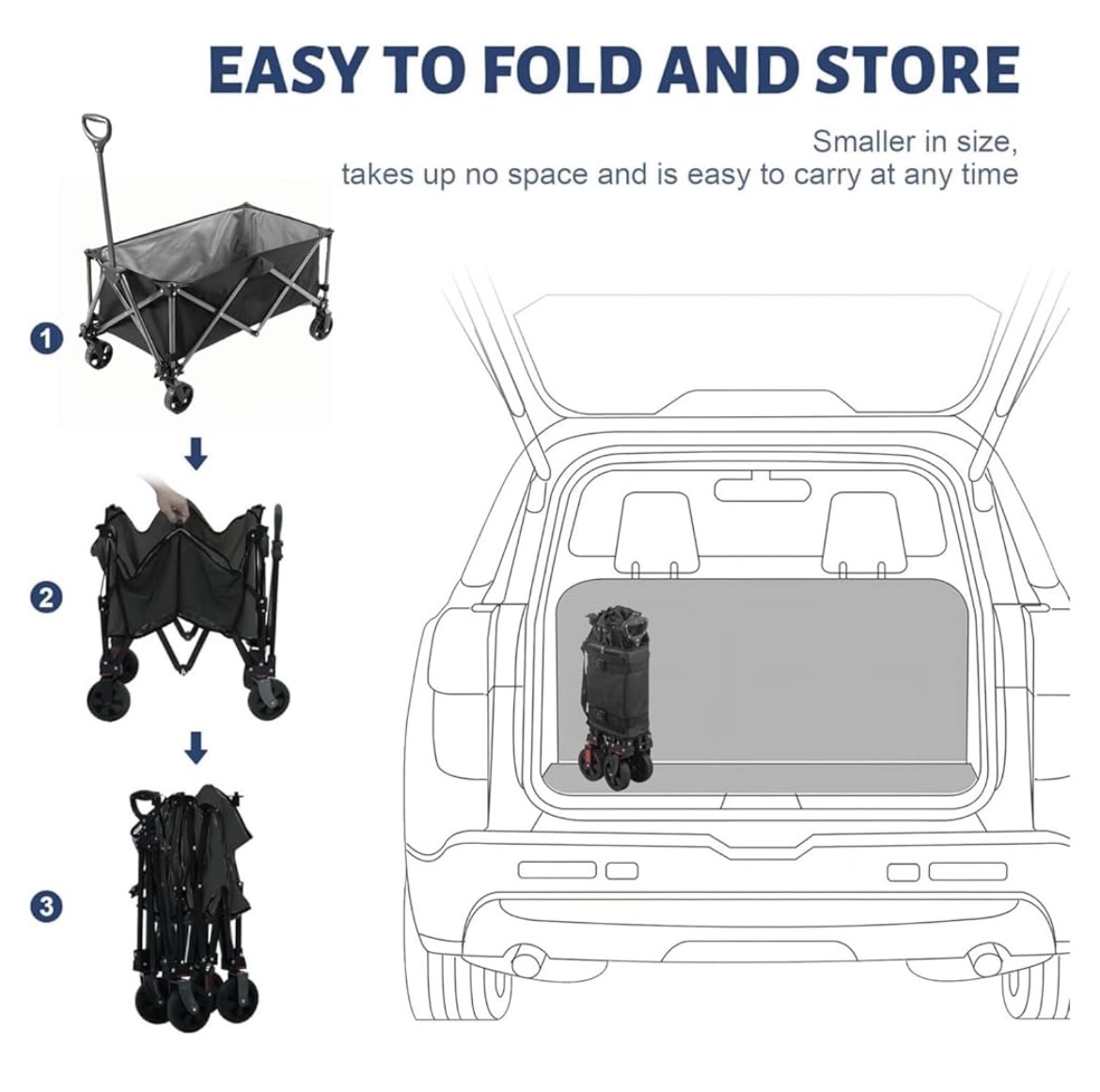 EASY TO FOLD AND STORE

Smaller in size,
takes up no space and is easy to carry at any time

1

2

3