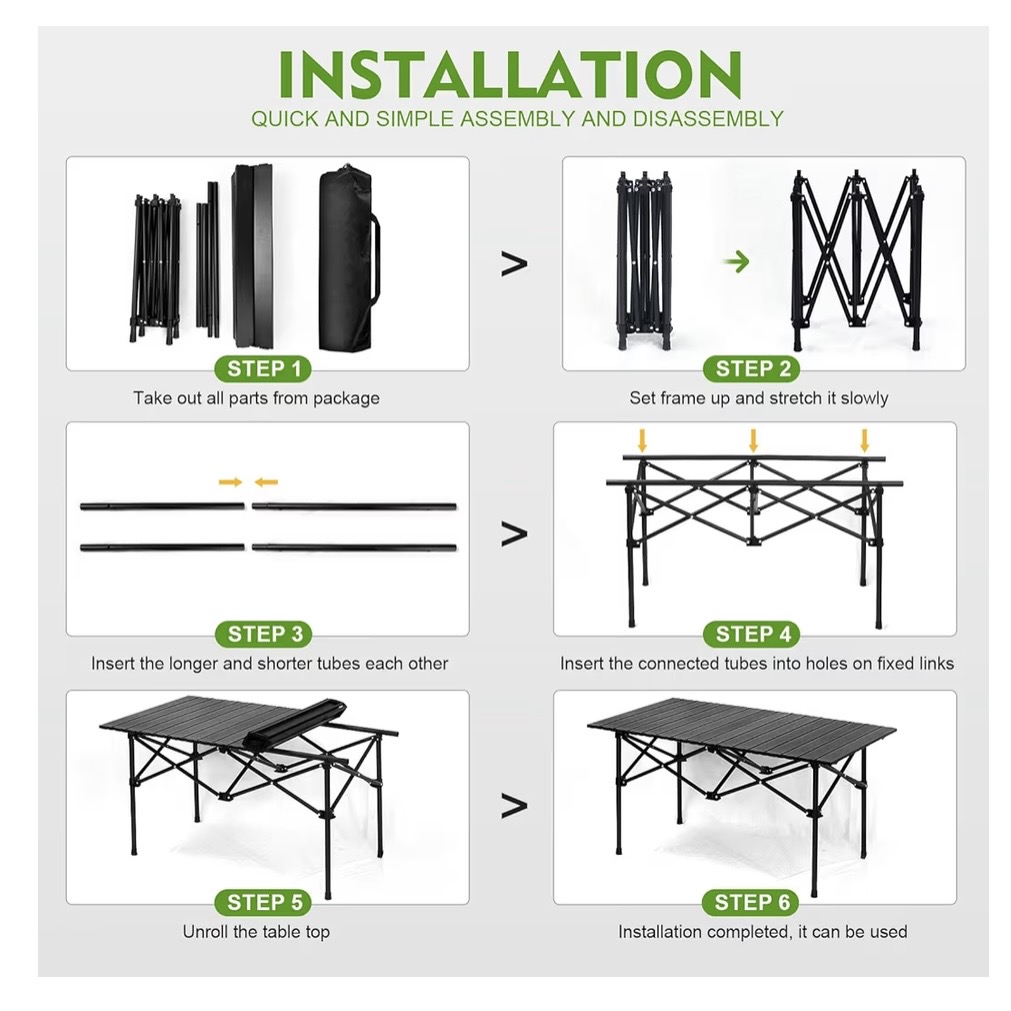 INSTALLATION

QUICK AND SIMPLE ASSEMBLY AND DISASSEMBLY

STEP 1

Take out all parts from package

>

STEP 2

Set frame up and stretch it slowly

STEP 3

Insert the longer and shorter tubes each other

>

STEP 4

Insert the connected tubes into holes on fixed links

STEP 5

Unroll the table top

>

STEP 6

Installation completed, it can be used