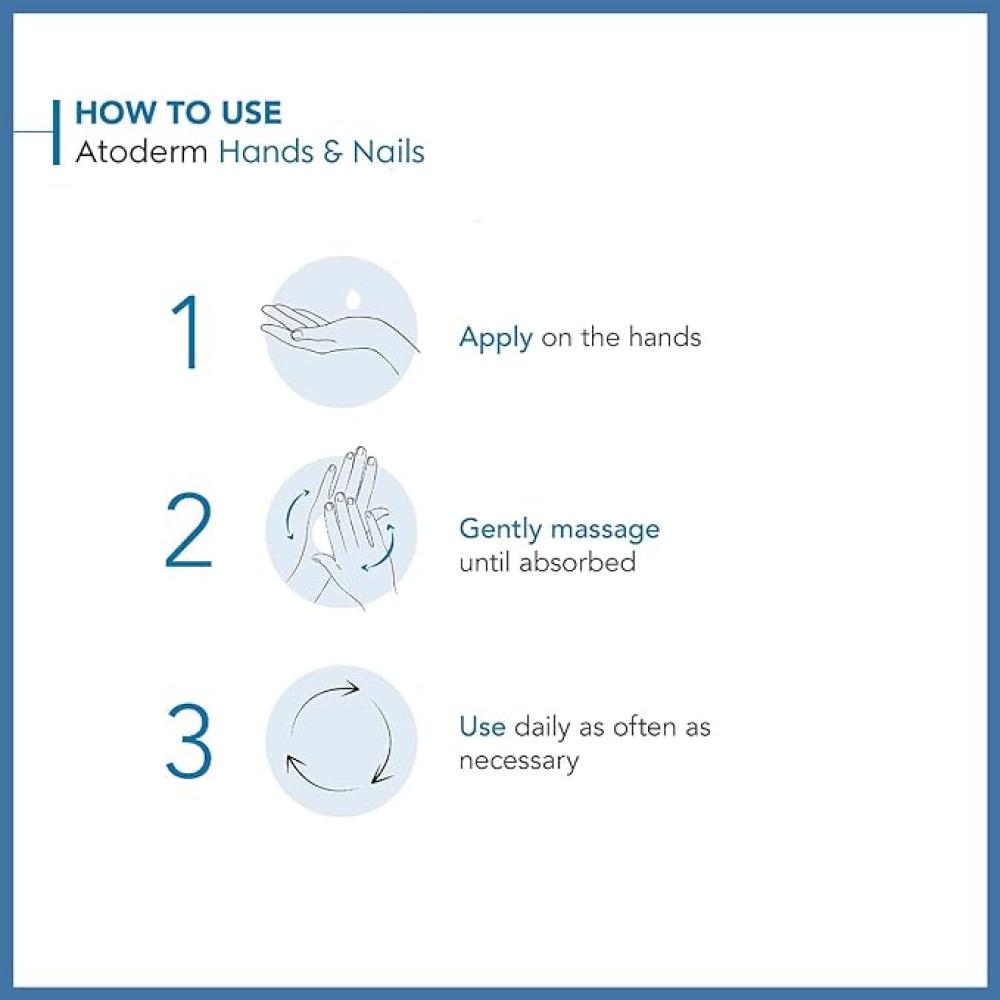 HOW TO USE
Atoderm Hands & Nails

1

Apply on the hands

2

Gently massage until absorbed

3

Use daily as often as necessary