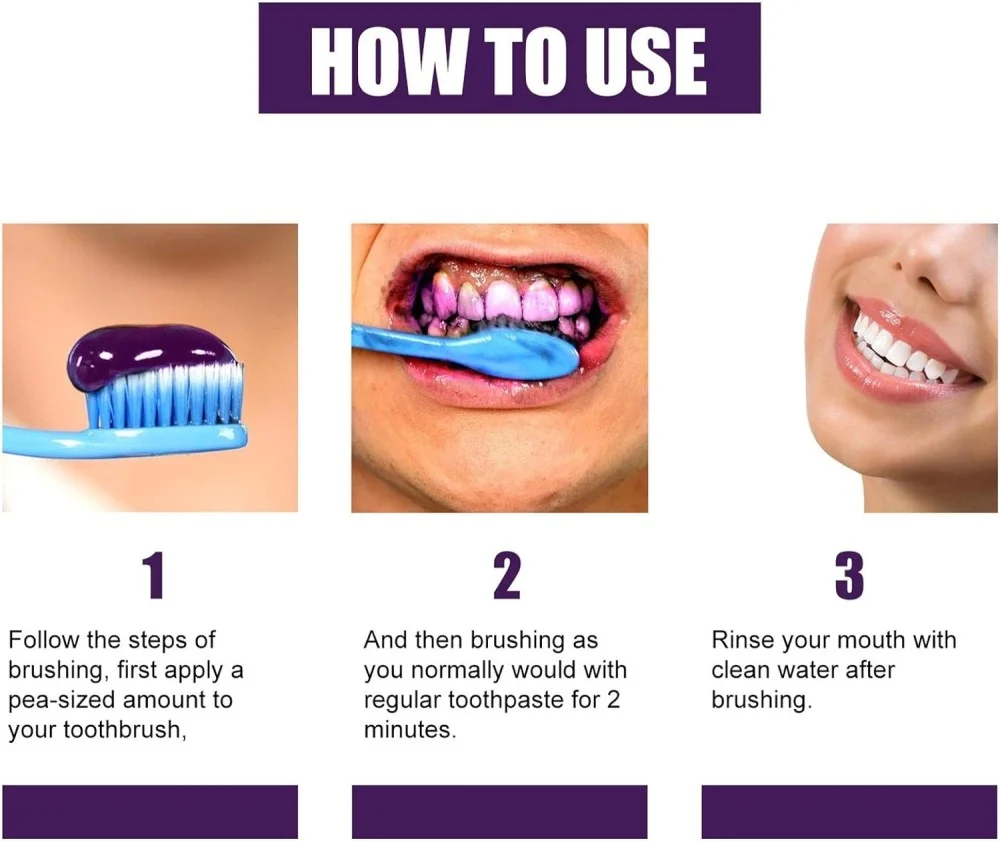 HOW TO USE

1

Follow the steps of brushing, first apply a pea-sized amount to your toothbrush,

2

And then brushing as you normally would with regular toothpaste for 2 minutes.

3

Rinse your mouth with clean water after brushing.