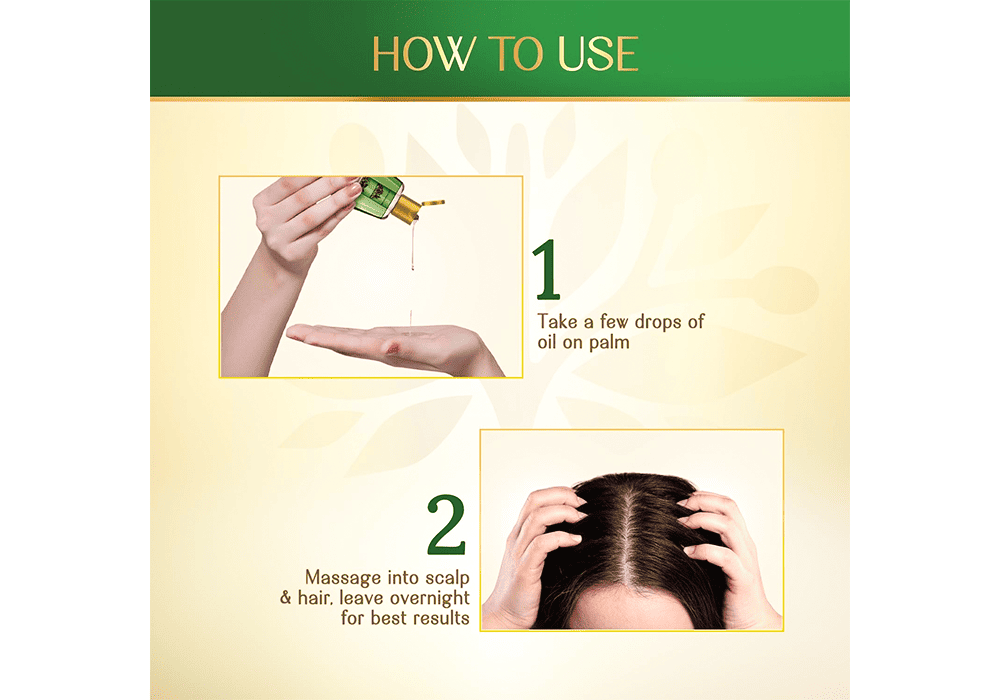 HOW TO USE

1
Take a few drops of oil on palm

2
Massage into scalp & hair, leave overnight for best results