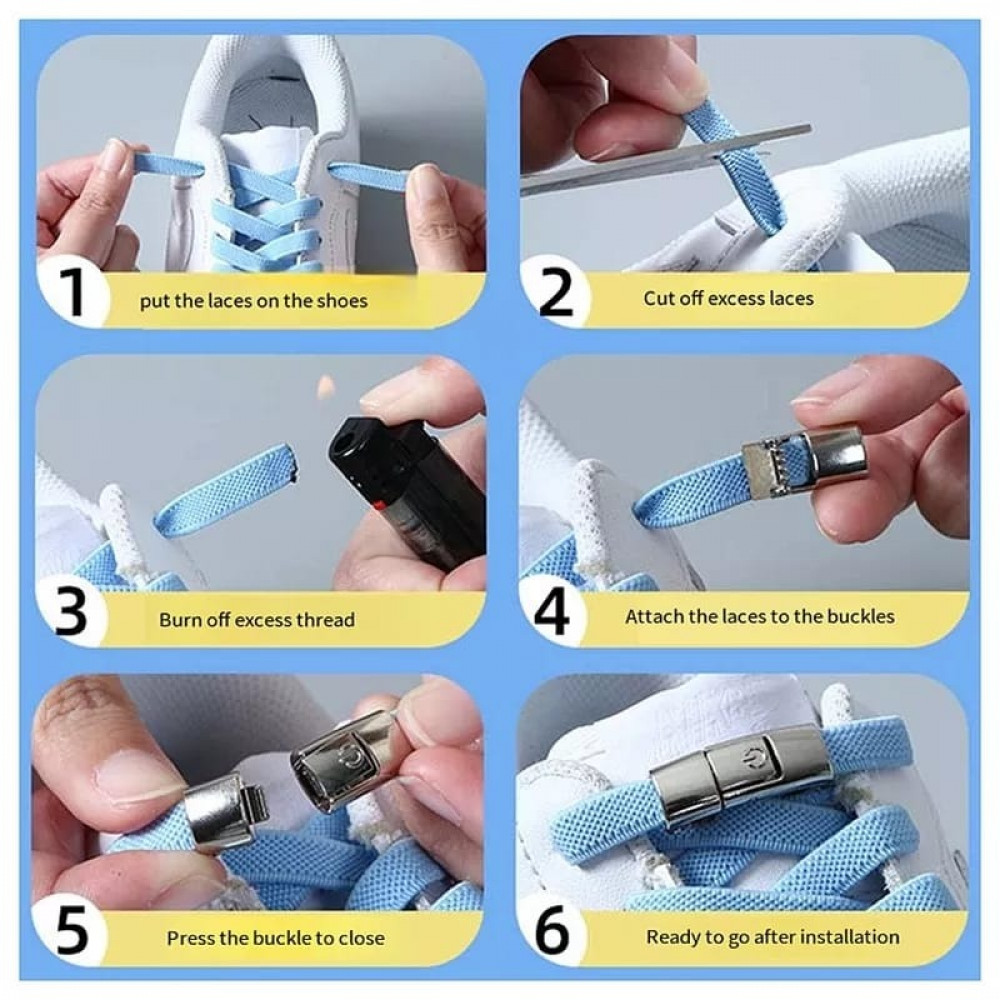 1 put the laces on the shoes

2 Cut off excess laces

3 Burn off excess thread

4 Attach the laces to the buckles

5 Press the buckle to close

6 Ready to go after installation