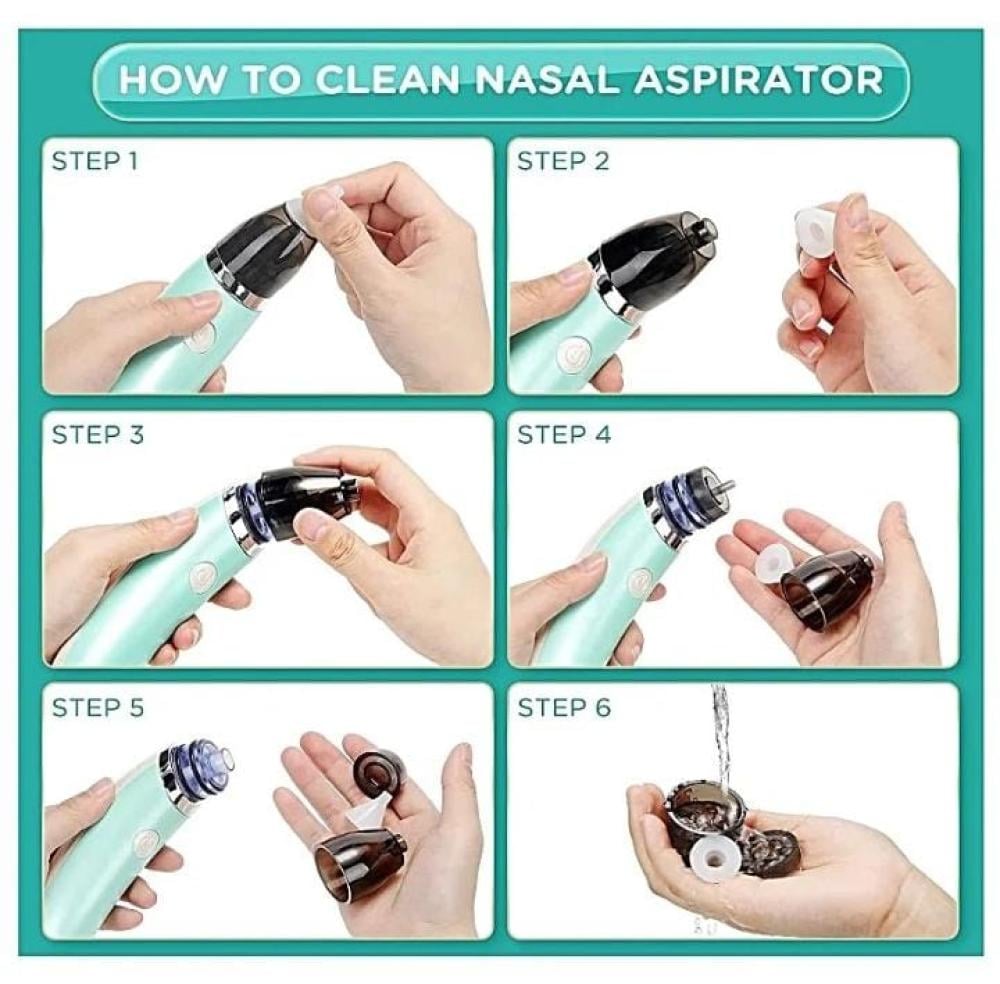 HOW TO CLEAN NASAL ASPIRATOR

STEP 1

STEP 2

STEP 3

STEP 4

STEP 5

STEP 6