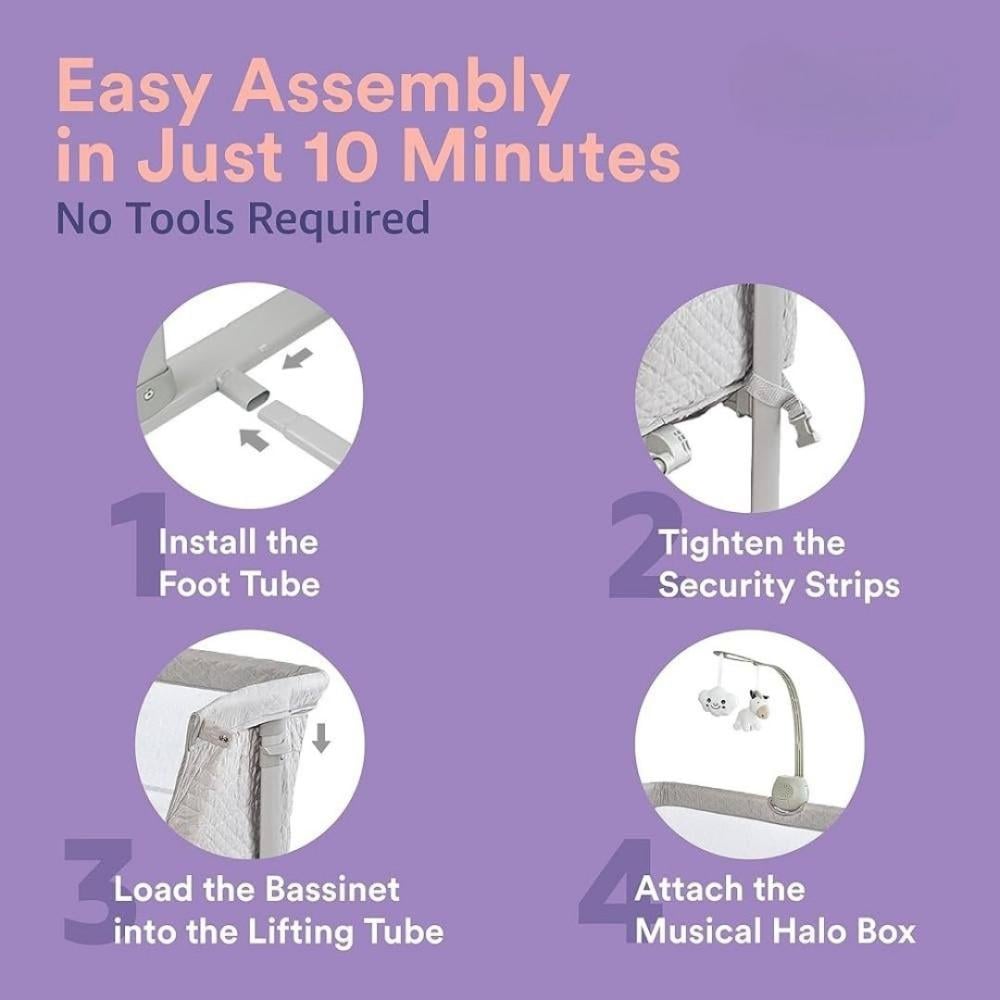 Easy Assembly in Just 10 Minutes
No Tools Required

1
Install the Foot Tube

2
Tighten the Security Strips

3
Load the Bassinet into the Lifting Tube

4
Attach the Musical Halo Box