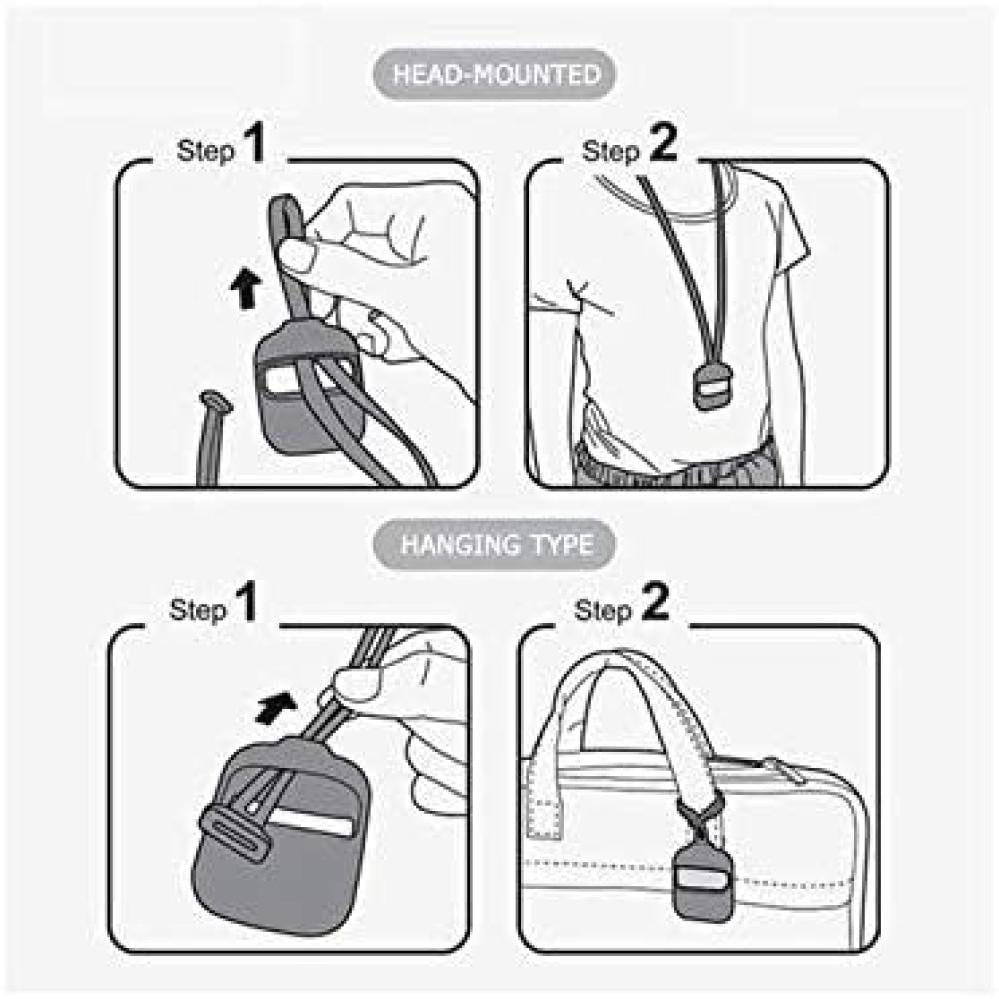 HEAD-MOUNTED

Step 1

Step 2

HANGING TYPE

Step 1

Step 2