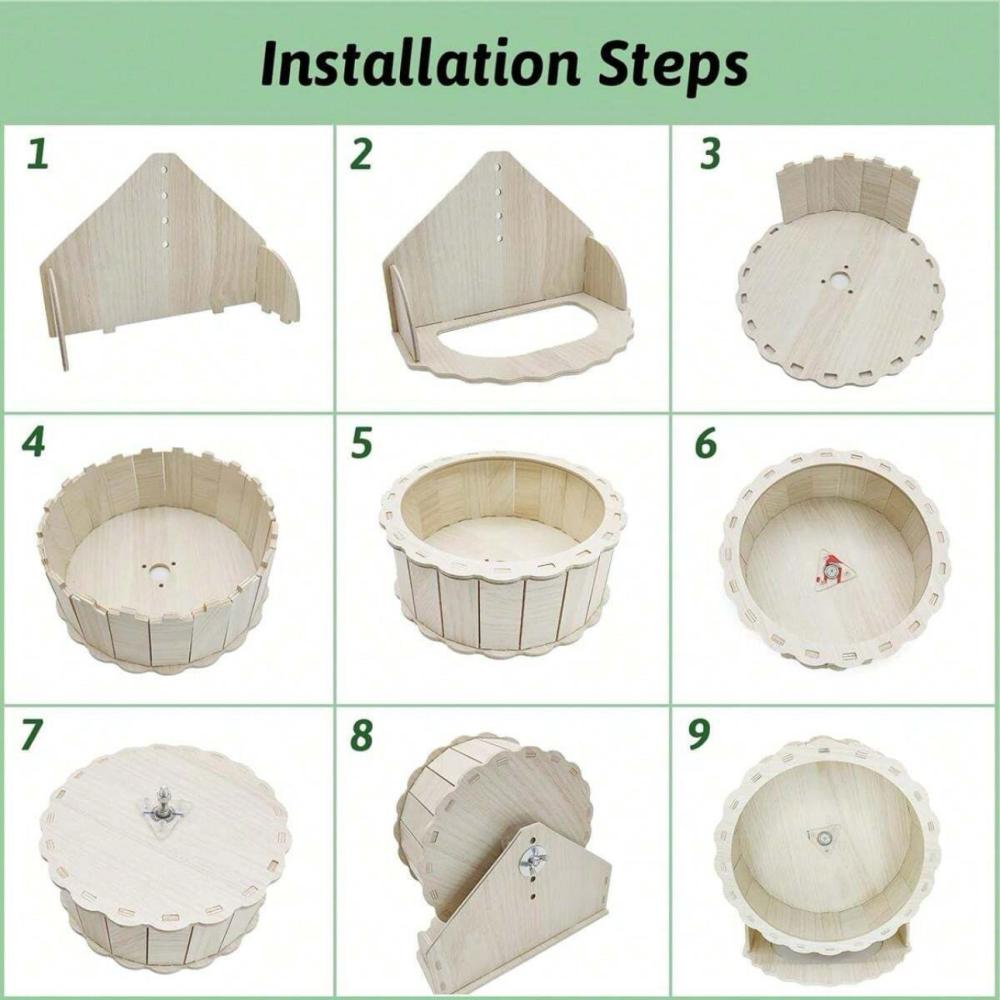 Installation Steps

1

2

3

4

5

6

7

8

9