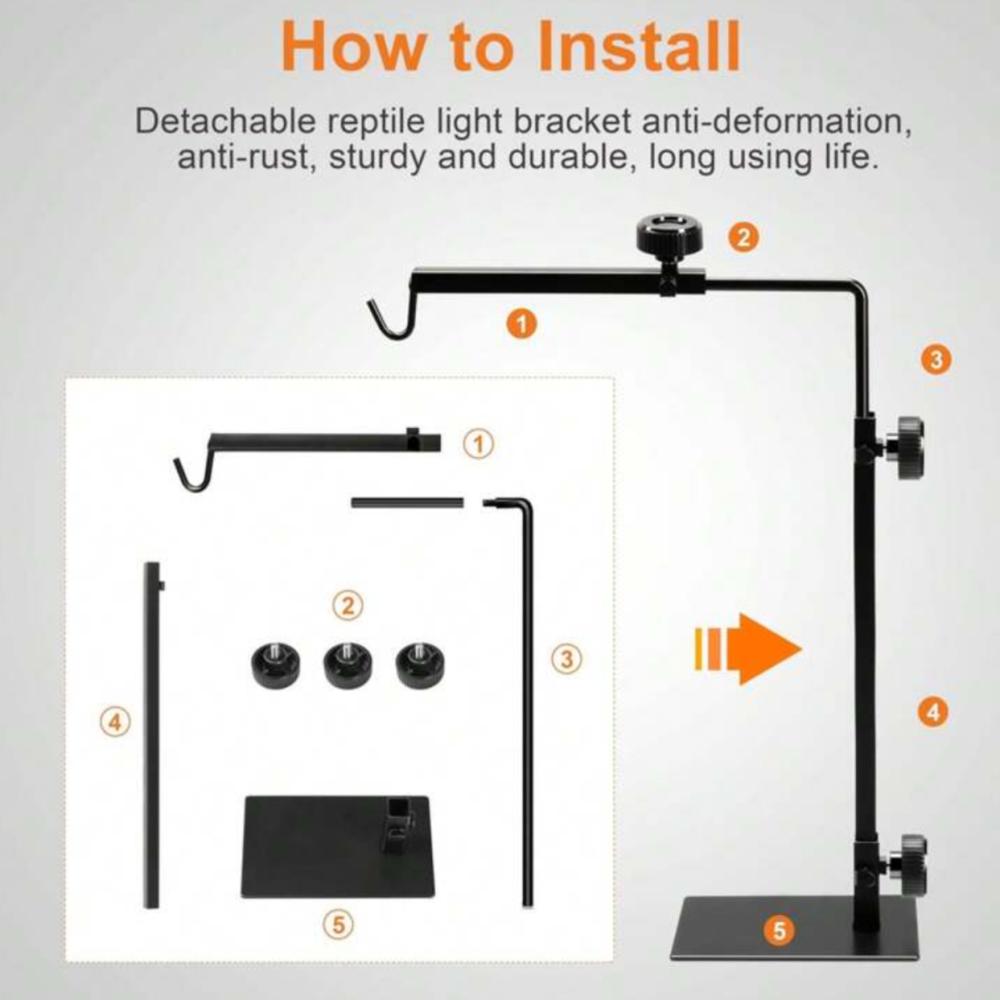 How to Install

Detachable reptile light bracket anti-deformation, anti-rust, sturdy and durable, long using life.

2

1

3

1

2

3

4

4

5

5